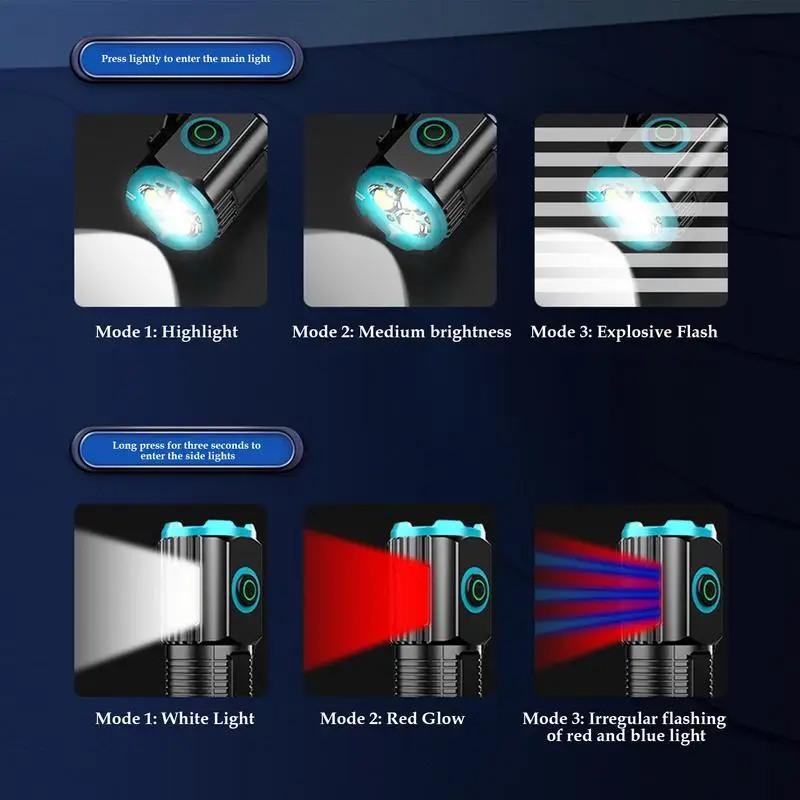 Press lightly to enter the main light

Mode 1: Highlight

Mode 2: Medium brightness

Mode 3: Explosive Flash

Long press for three seconds to enter the side lights

Mode 1: White Light

Mode 2: Red Glow

Mode 3: Irregular flashing of red and blue light