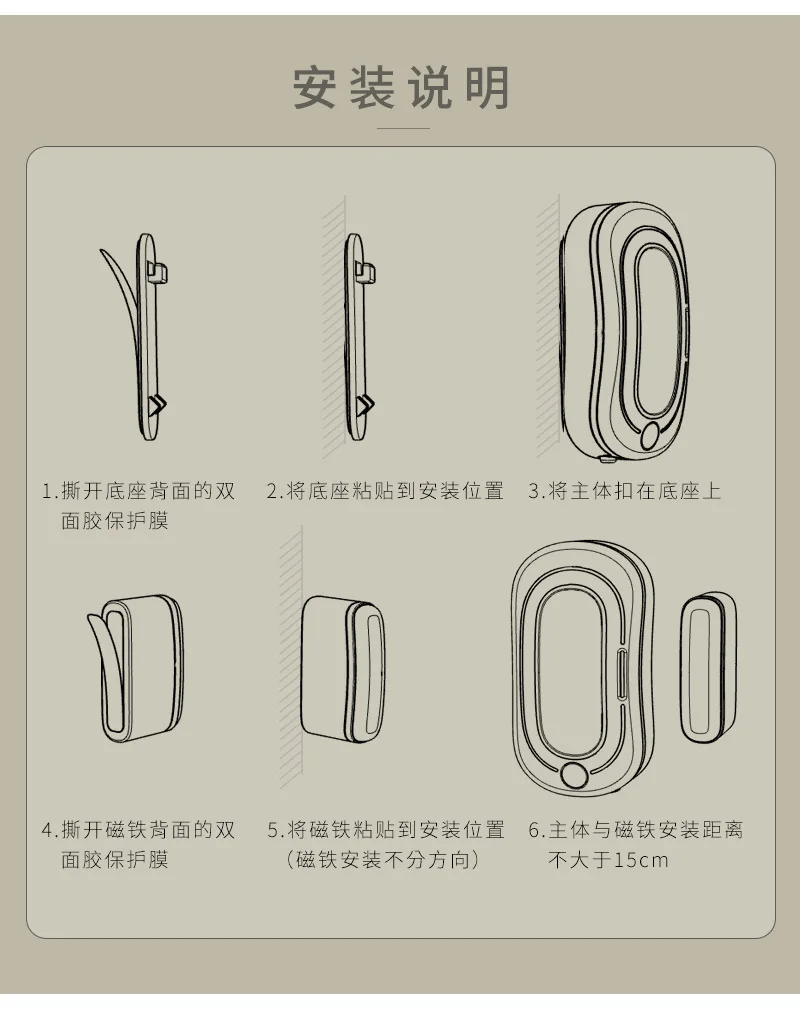 安装说明

1.撕开底座背面的双面胶保护膜

2.将底座粘贴到安装位置

3.将主体扣在底座上

4.撕开磁铁背面的双面胶保护膜

5.将磁铁粘贴到安装位置（磁铁安装不分方向）

6.主体与磁铁安装距离不大于15cm