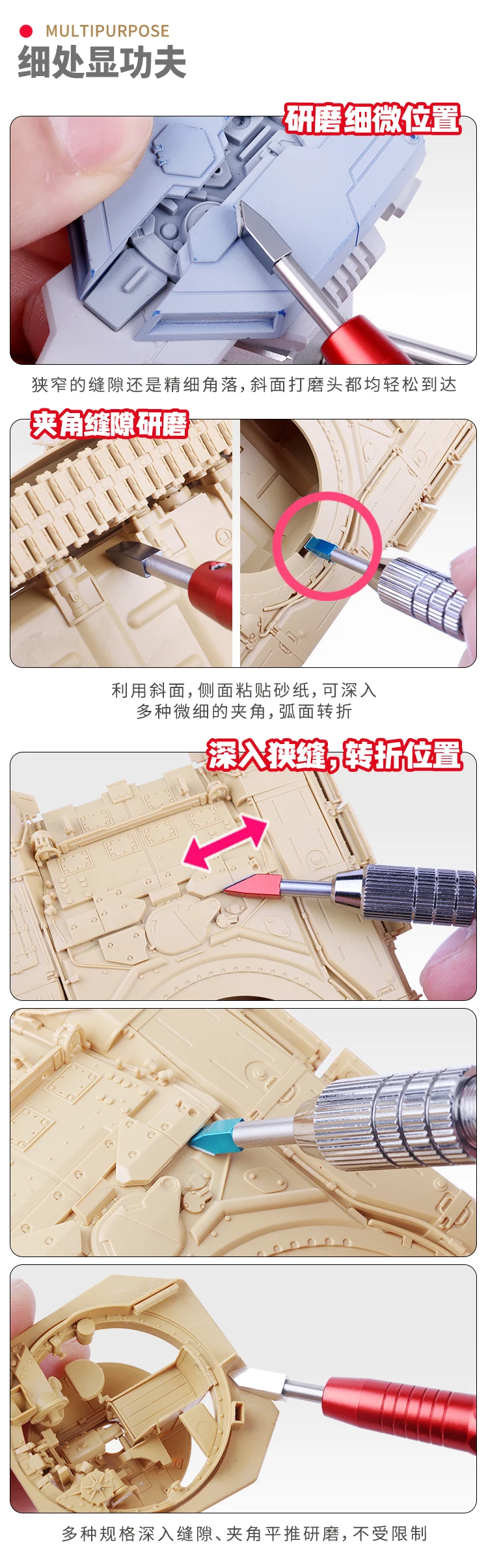 MULTIPURPOSE
细处显功夫

研磨细微位置

狭窄的缝隙还是精细角落，斜面打磨头都均轻松到达

夹角缝隙研磨

利用斜面，侧面粘贴砂纸，可深入多种微细的夹角，弧面转折

深入狭缝，转折位置

多种规格深入缝隙、夹角平推研磨，不受限制