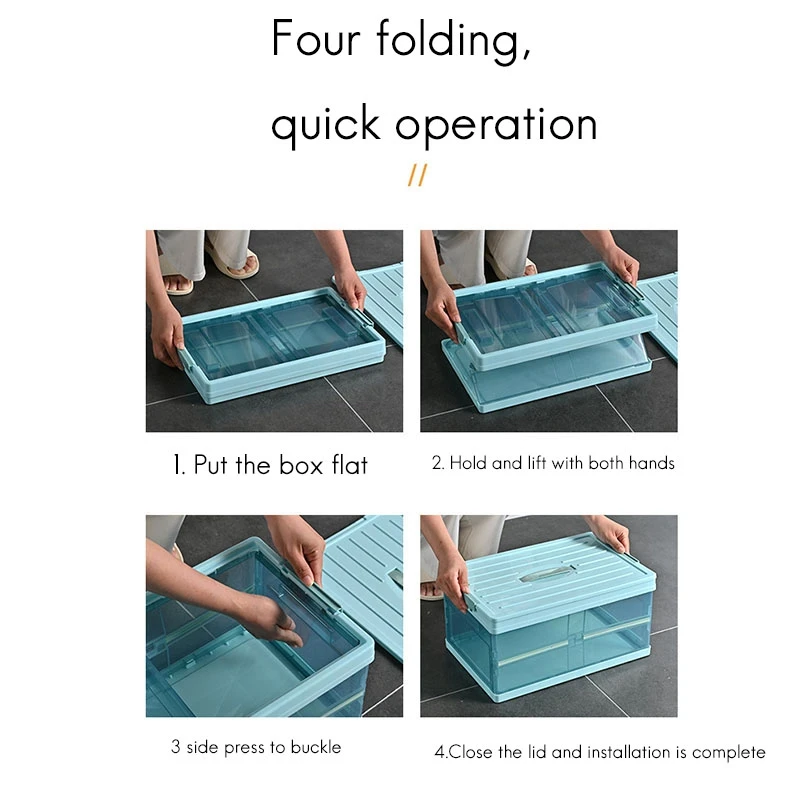 Four folding,

quick operation

//

1. Put the box flat

2. Hold and lift with both hands

3 side press to buckle

4.Close the lid and installation is complete