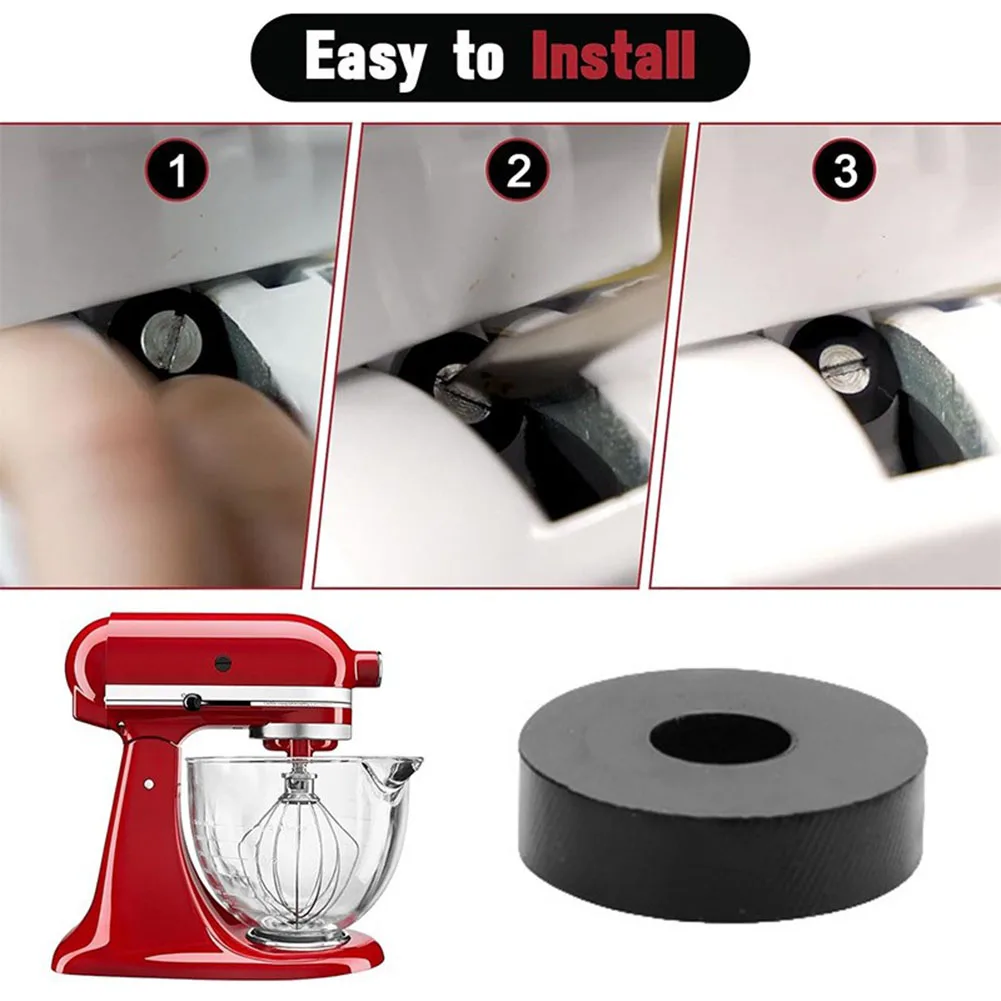 Easy to Install

1

2

3