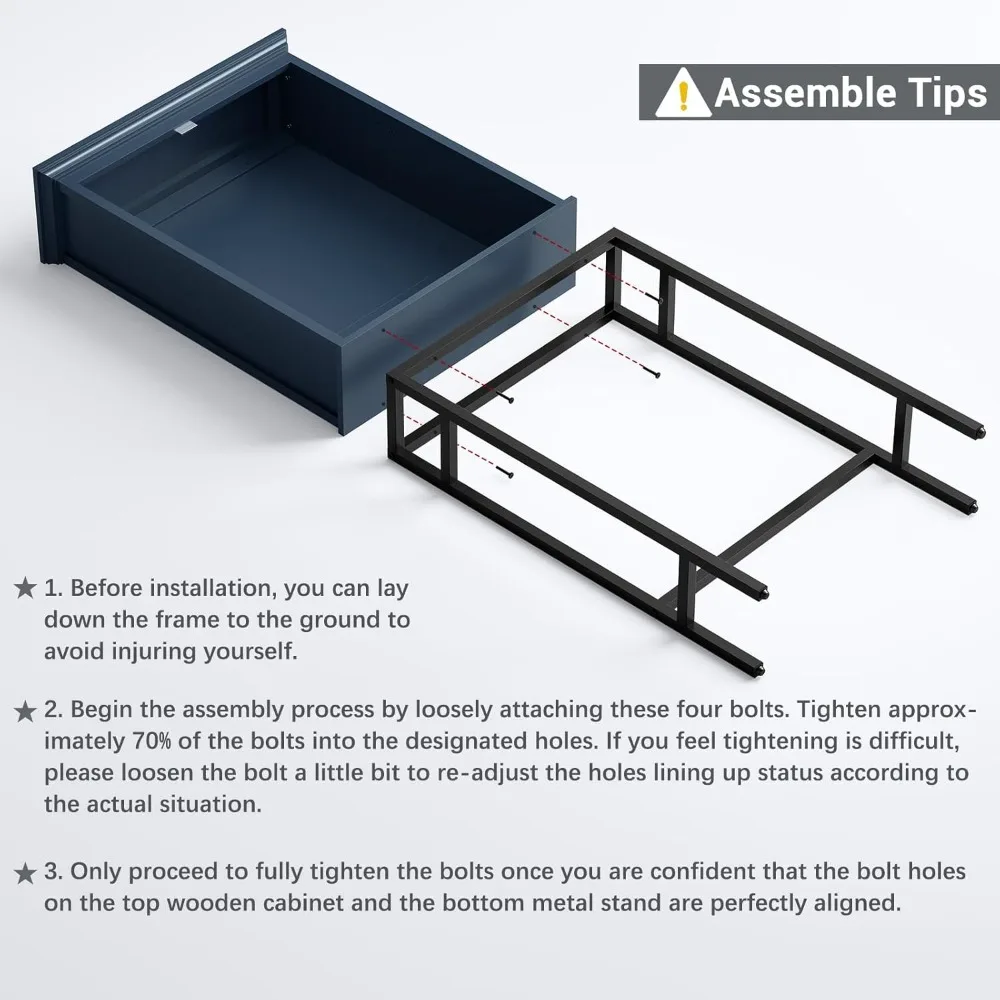 Assemble Tips

★ 1. Before installation, you can lay down the frame to the ground to avoid injuring yourself.

★ 2. Begin the assembly process by loosely attaching these four bolts. Tighten approximately 70% of the bolts into the designated holes. If you feel tightening is difficult, please loosen the bolt a little bit to re-adjust the holes lining up status according to the actual situation.

★ 3. Only proceed to fully tighten the bolts once you are confident that the bolt holes on the top wooden cabinet and the bottom metal stand are perfectly aligned.