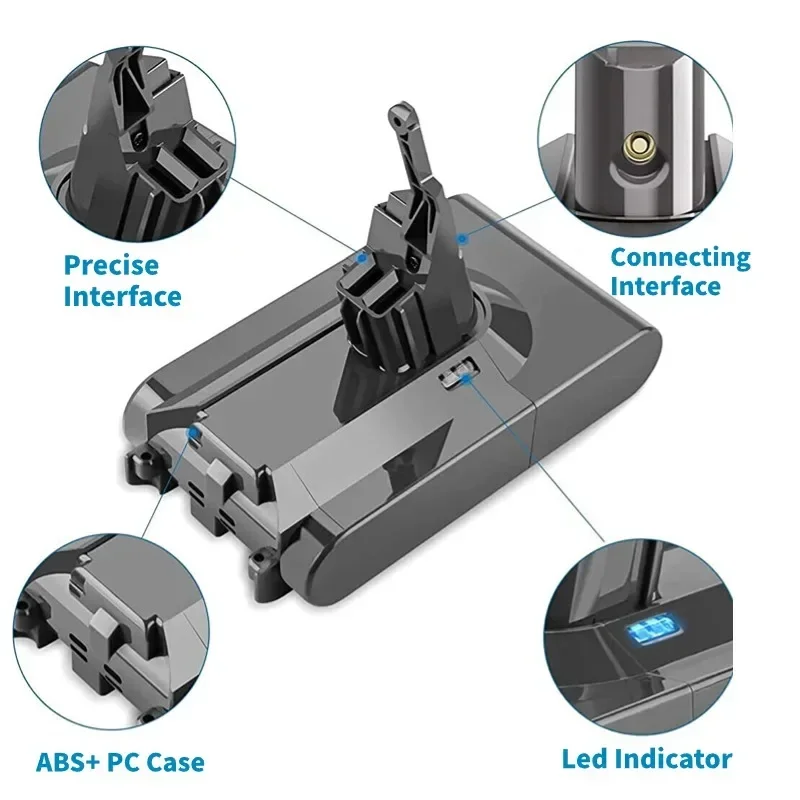 Precise Interface

Connecting Interface

ABS+ PC Case

Led Indicator