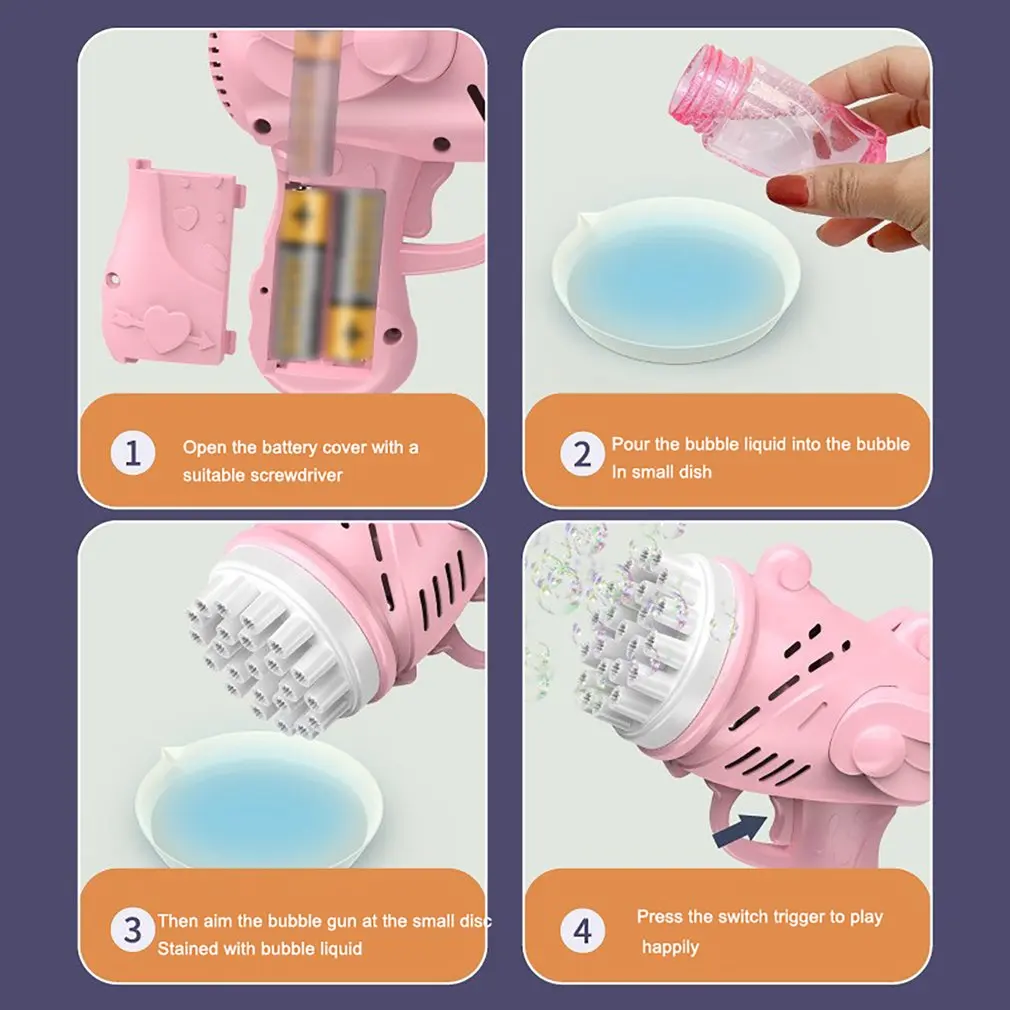 1 Open the battery cover with a suitable screwdriver

2 Pour the bubble liquid into the bubble In small dish

3 Then aim the bubble gun at the small disc Stained with bubble liquid

4 Press the switch trigger to play happily