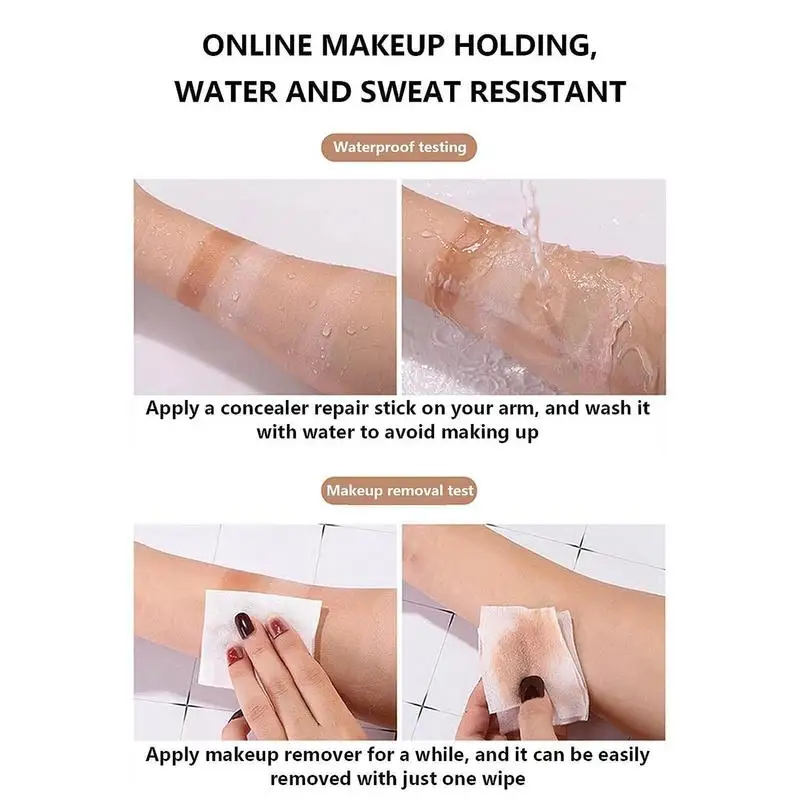 ONLINE MAKEUP HOLDING, WATER AND SWEAT RESISTANT

Waterproof testing

Apply a concealer repair stick on your arm, and wash it with water to avoid making up

Makeup removal test

Apply makeup remover for a while, and it can be easily removed with just one wipe