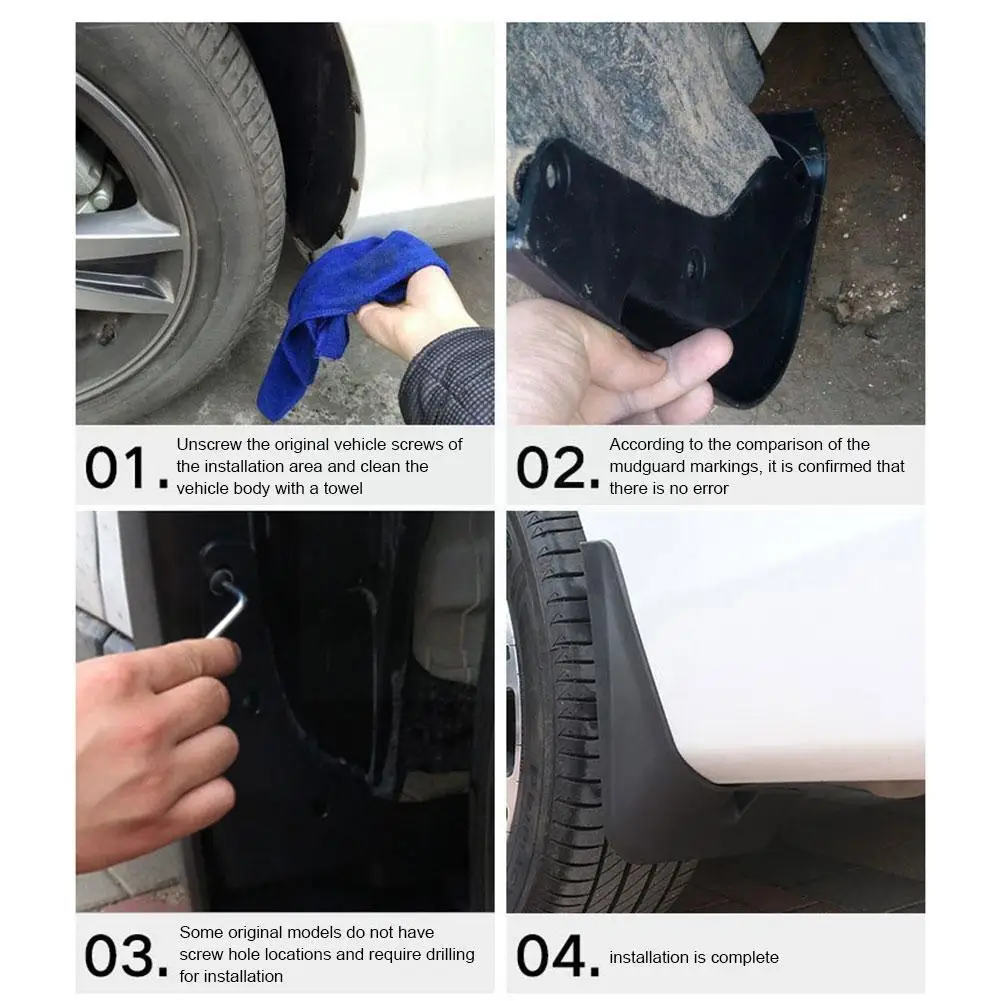 01. Unscrew the original vehicle screws of the installation area and clean the vehicle body with a towel

02. According to the comparison of the mudguard markings, it is confirmed that there is no error

03. Some original models do not have screw hole locations and require drilling for installation

04. installation is complete