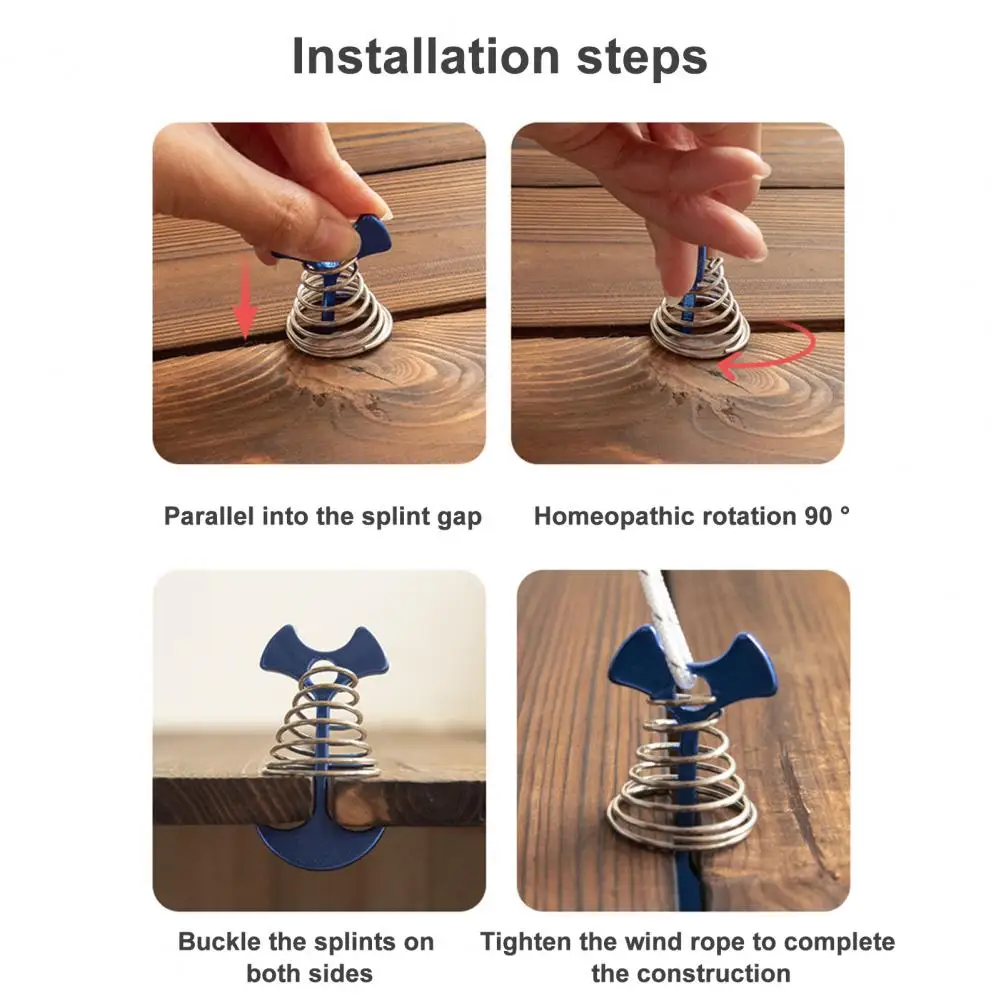 Installation steps

Parallel into the splint gap

Homeopathic rotation 90 °

Buckle the splints on both sides

Tighten the wind rope to complete the construction