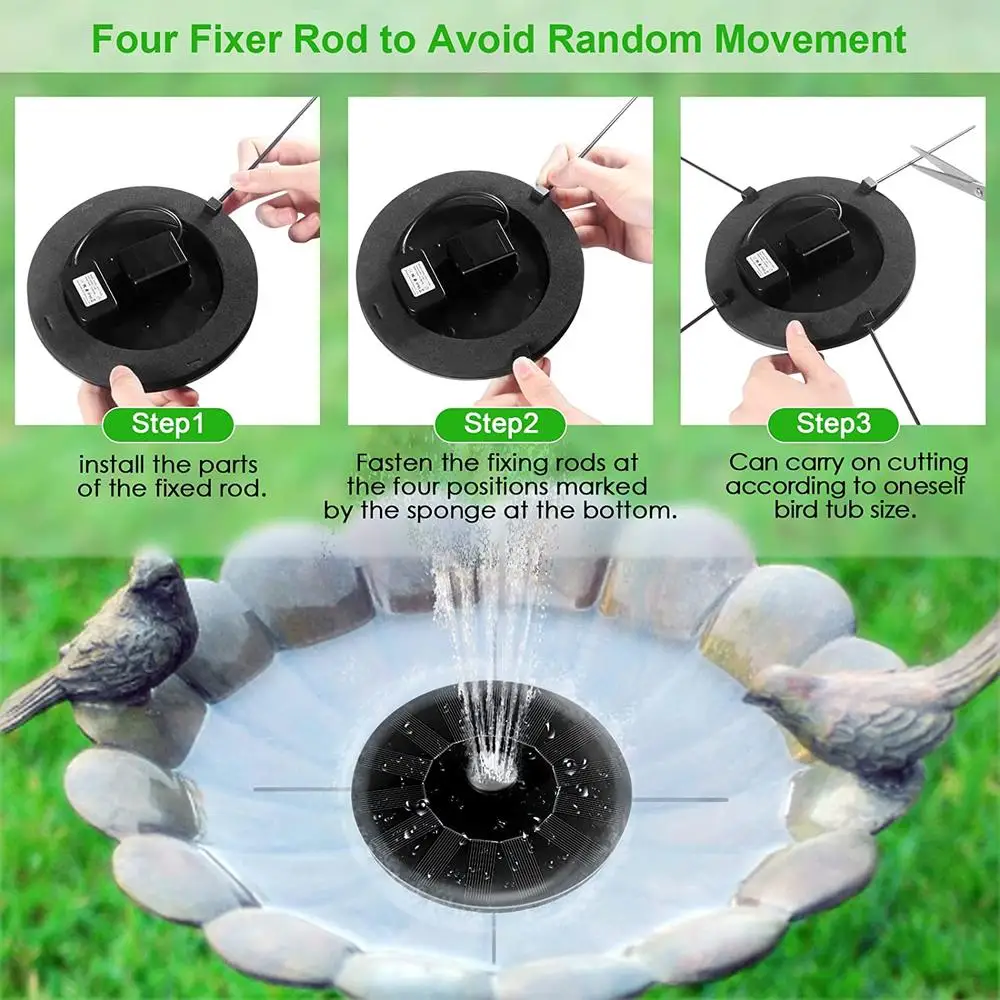 Four Fixer Rod to Avoid Random Movement

Step1

install the parts of the fixed rod.

Step2

Fasten the fixing rods at the four positions marked by the sponge at the bottom.

Step3

Can carry on cutting according to oneself bird tub size.