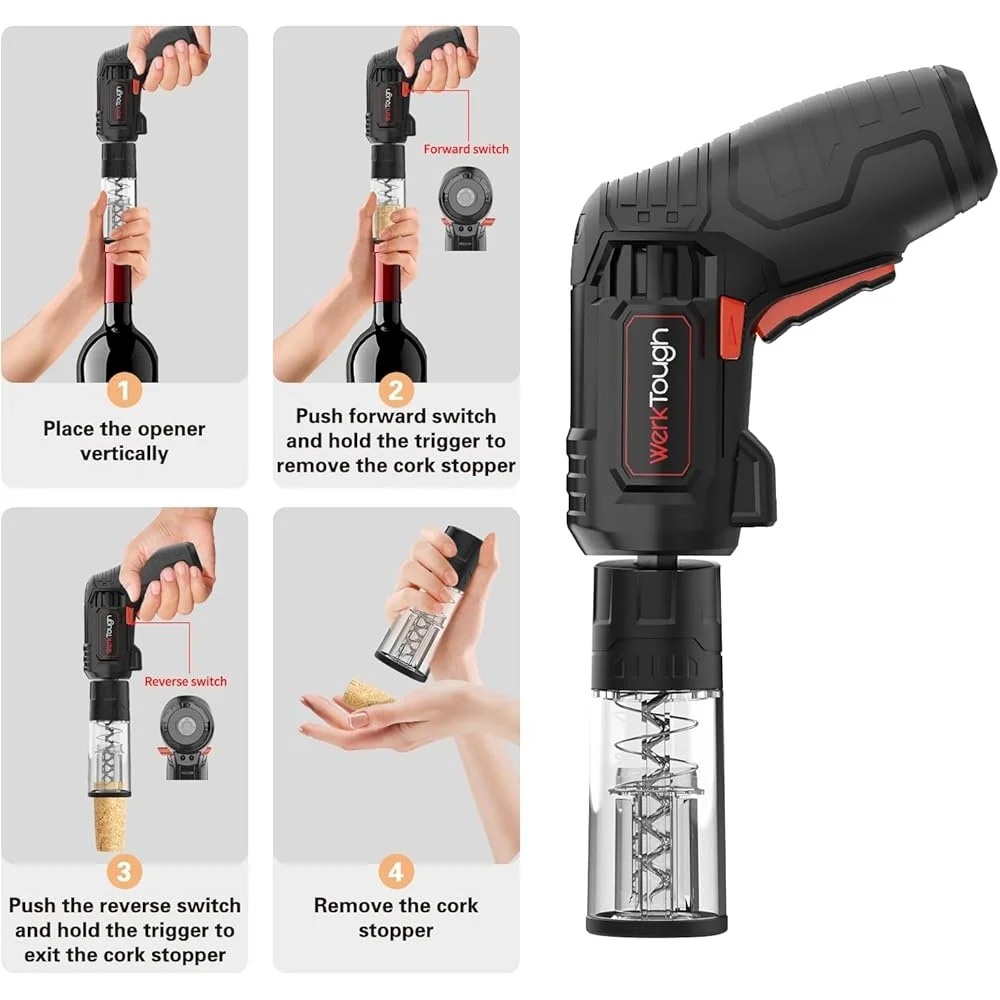 WerkTough

1
Place the opener vertically

WerkTough
Forward switch

2
Push forward switch and hold the trigger to remove the cork stopper

WerkTough
Reverse switch

3
Push the reverse switch and hold the trigger to exit the cork stopper

4
Remove the cork stopper

WerkTough