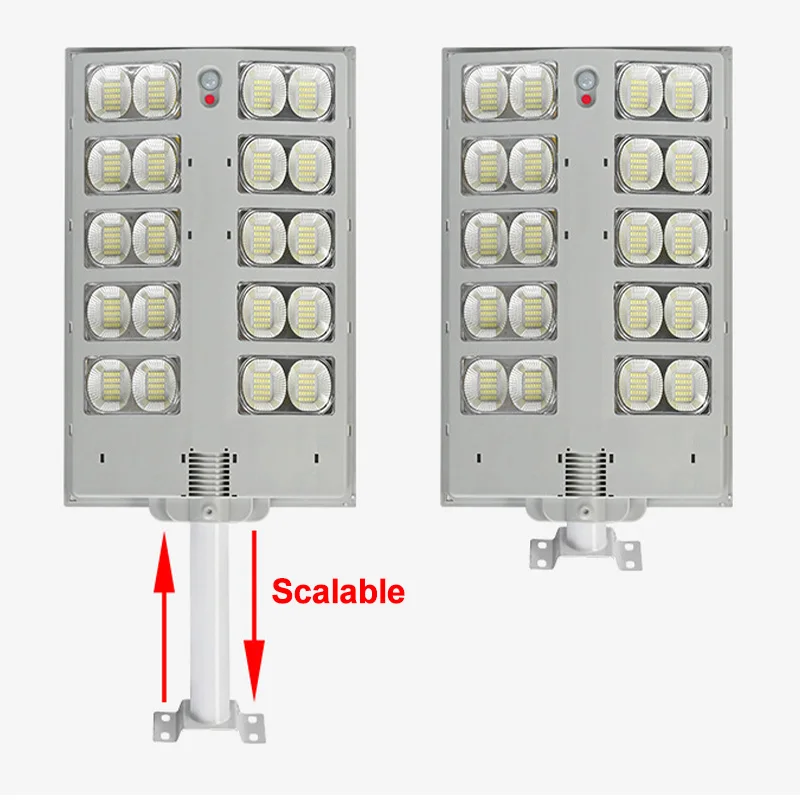 Scalable