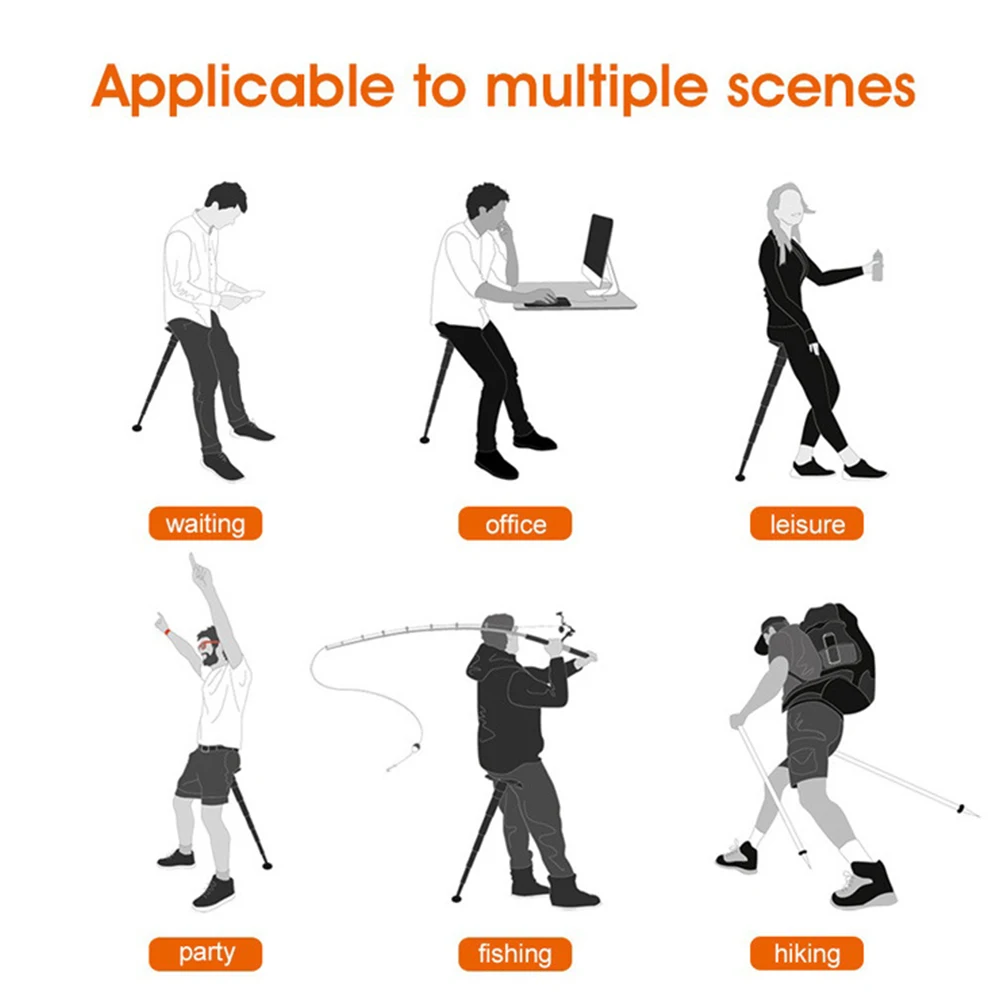 Applicable to multiple scenes

waiting

office

leisure

party

fishing

hiking