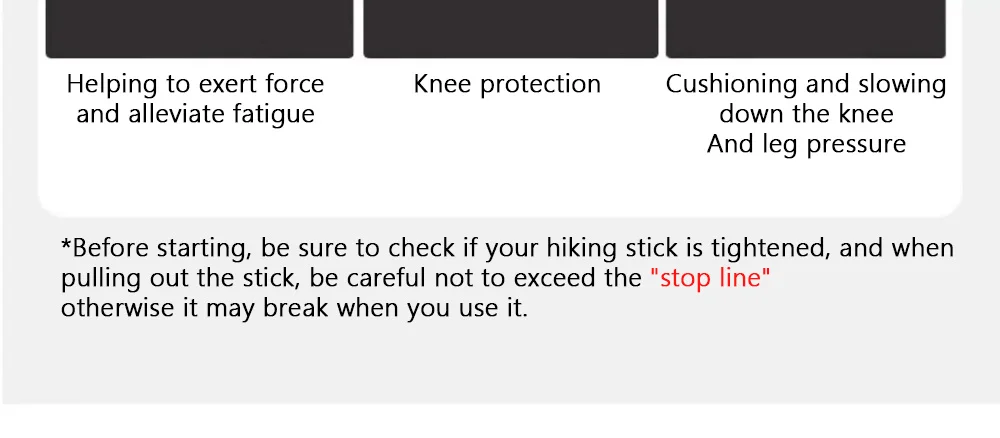 Helping to exert force and alleviate fatigue

Knee protection

Cushioning and slowing down the knee And leg pressure

*Before starting, be sure to check if your hiking stick is tightened, and when pulling out the stick, be careful not to exceed the "stop line" otherwise it may break when you use it.