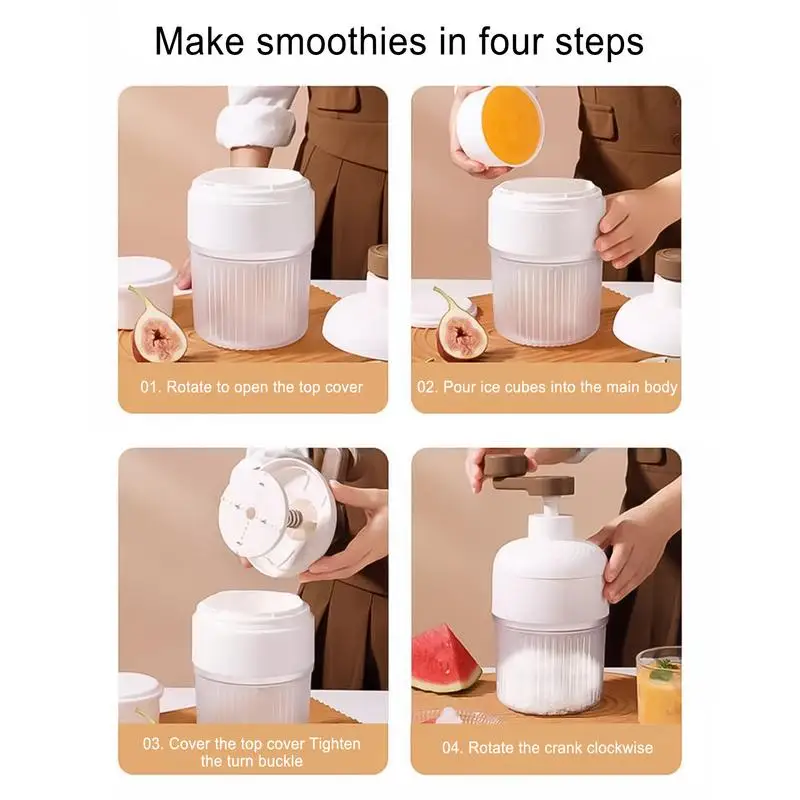 Make smoothies in four steps

01. Rotate to open the top cover

02. Pour ice cubes into the main body

03. Cover the top cover Tighten the turn buckle

04. Rotate the crank clockwise