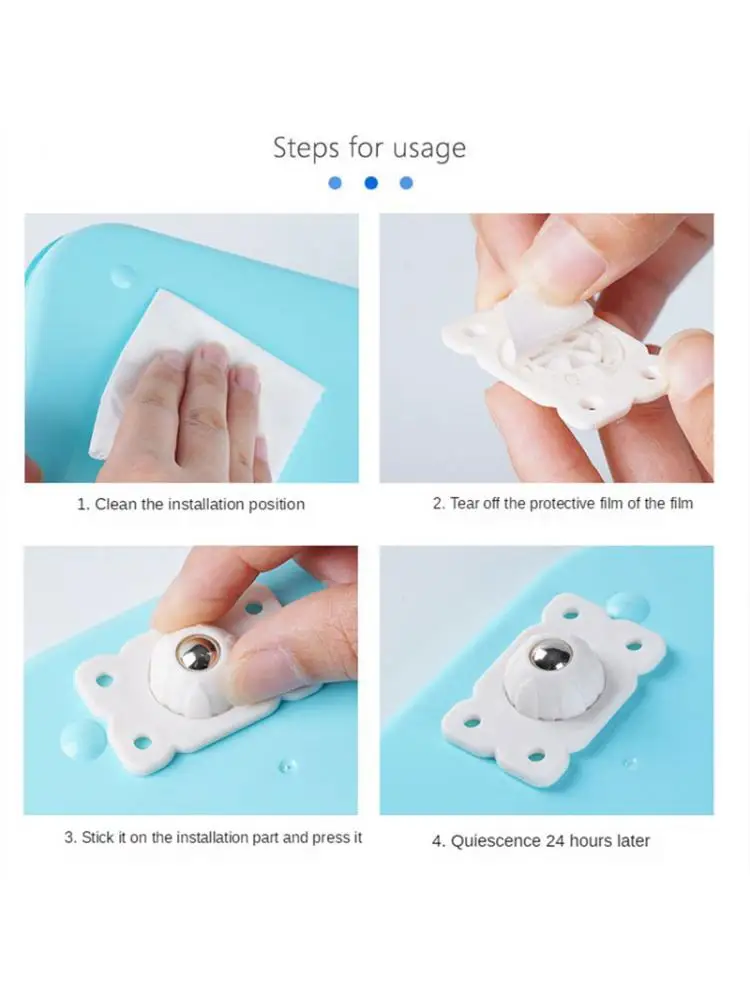 Steps for usage

1. Clean the installation position

2. Tear off the protective film of the film

3. Stick it on the installation part and press it

4. Quiescence 24 hours later