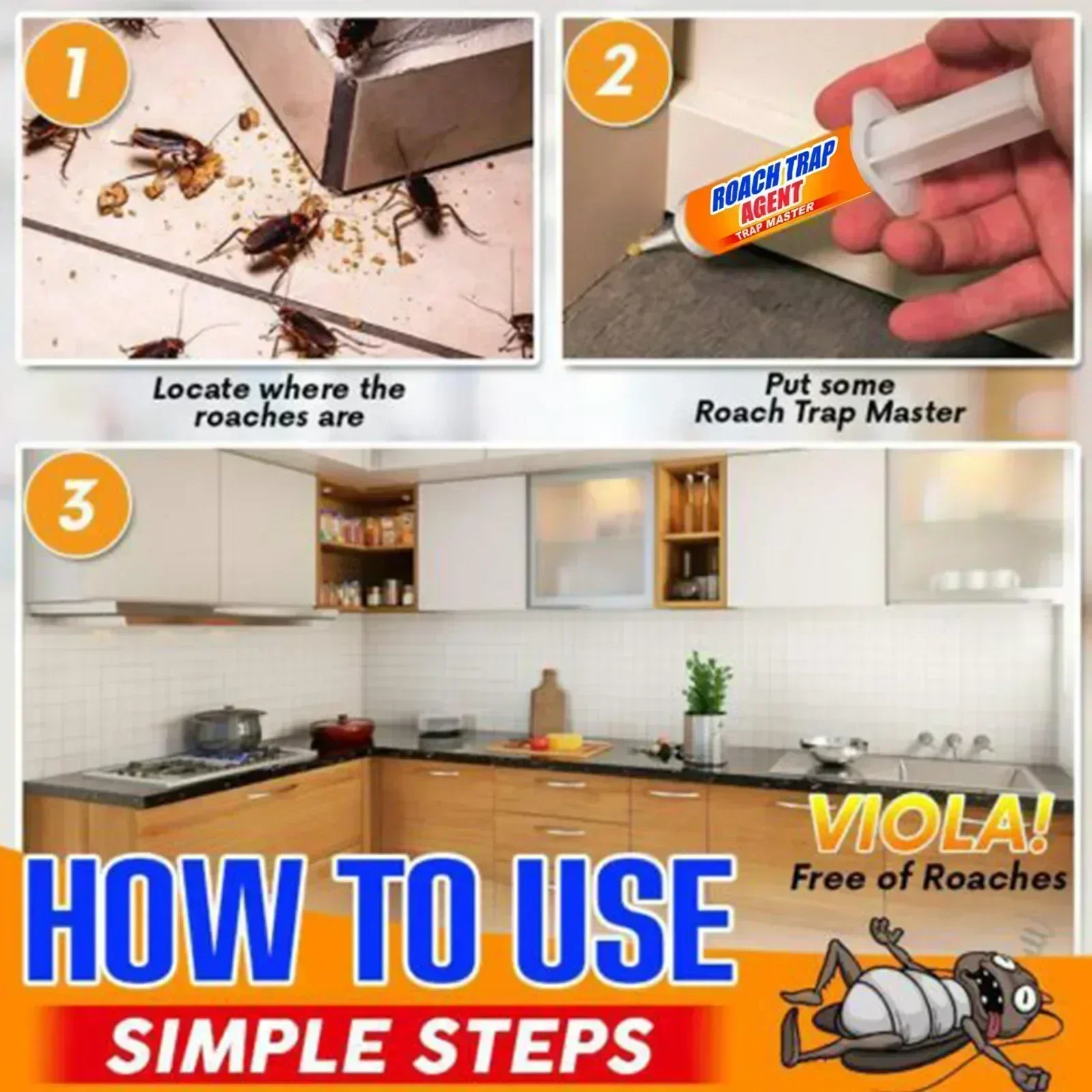 1

Locate where the roaches are

2

ROACH TRAP AGENT TRAP MASTER

Put some Roach Trap Master

3

VIOLA!
Free of Roaches

HOW TO USE

SIMPLE STEPS