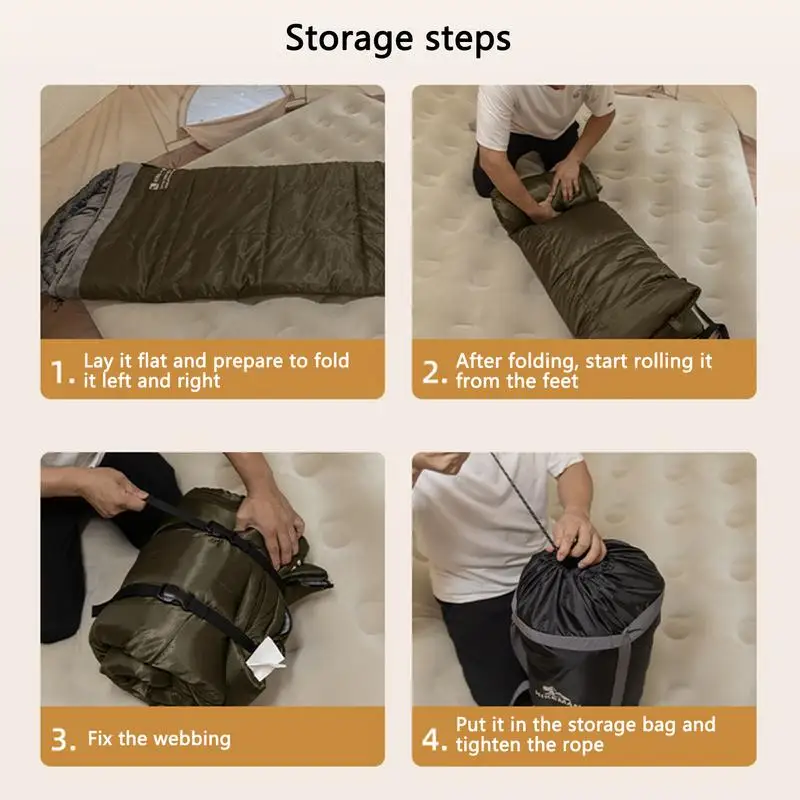 Storage steps

1. Lay it flat and prepare to fold it left and right

2. After folding, start rolling it from the feet

3. Fix the webbing

4. Put it in the storage bag and tighten the rope