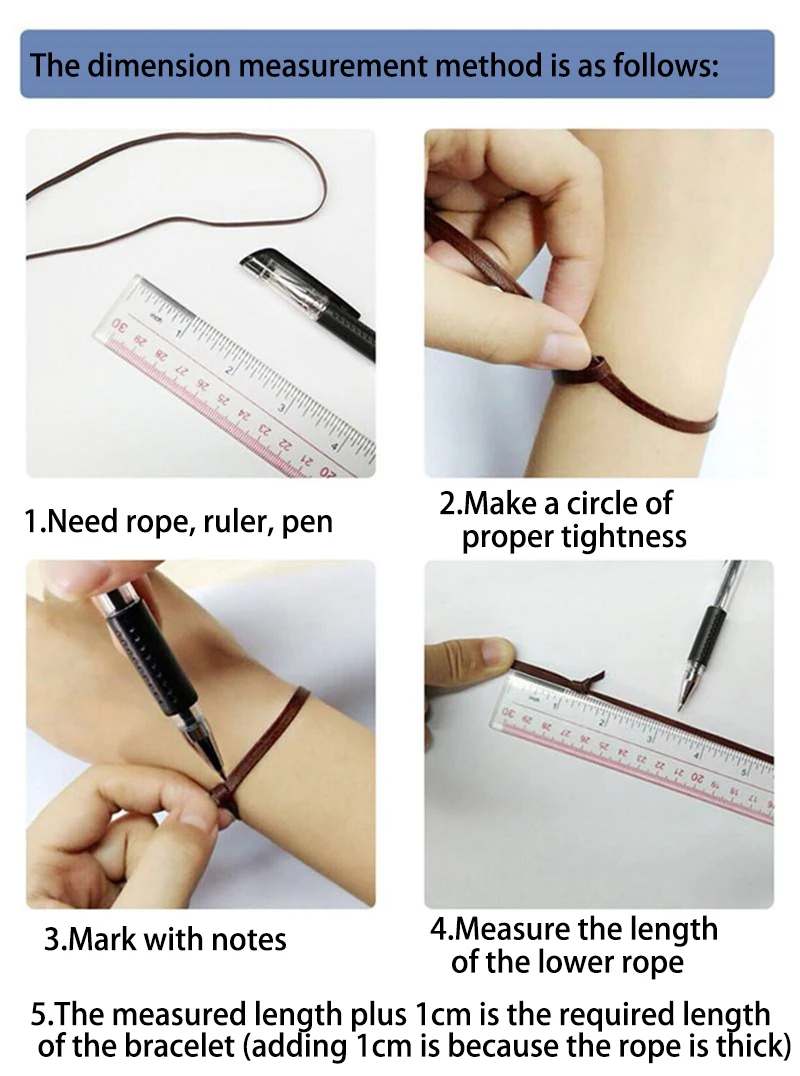 The dimension measurement method is as follows:

1.Need rope, ruler, pen

2.Make a circle of proper tightness

3.Mark with notes

4.Measure the length of the lower rope

5.The measured length plus 1cm is the required length of the bracelet (adding 1cm is because the rope is thick)