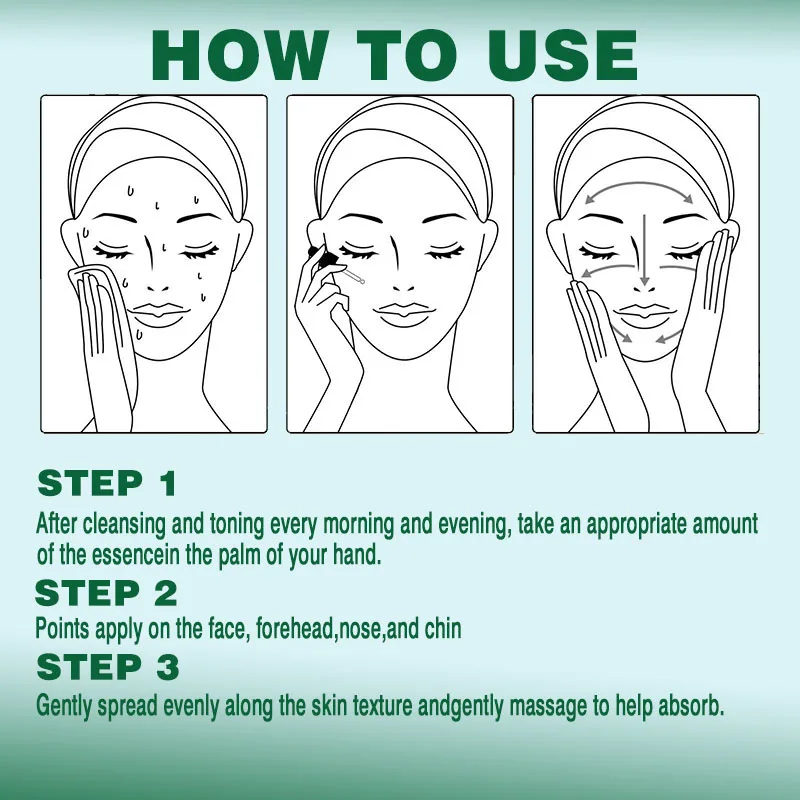 HOW TO USE

STEP 1

After cleansing and toning every morning and evening, take an appropriate amount of the essencein the palm of your hand.

STEP 2

Points apply on the face, forehead,nose,and chin

STEP 3

Gently spread evenly along the skin texture andgently massage to help absorb.