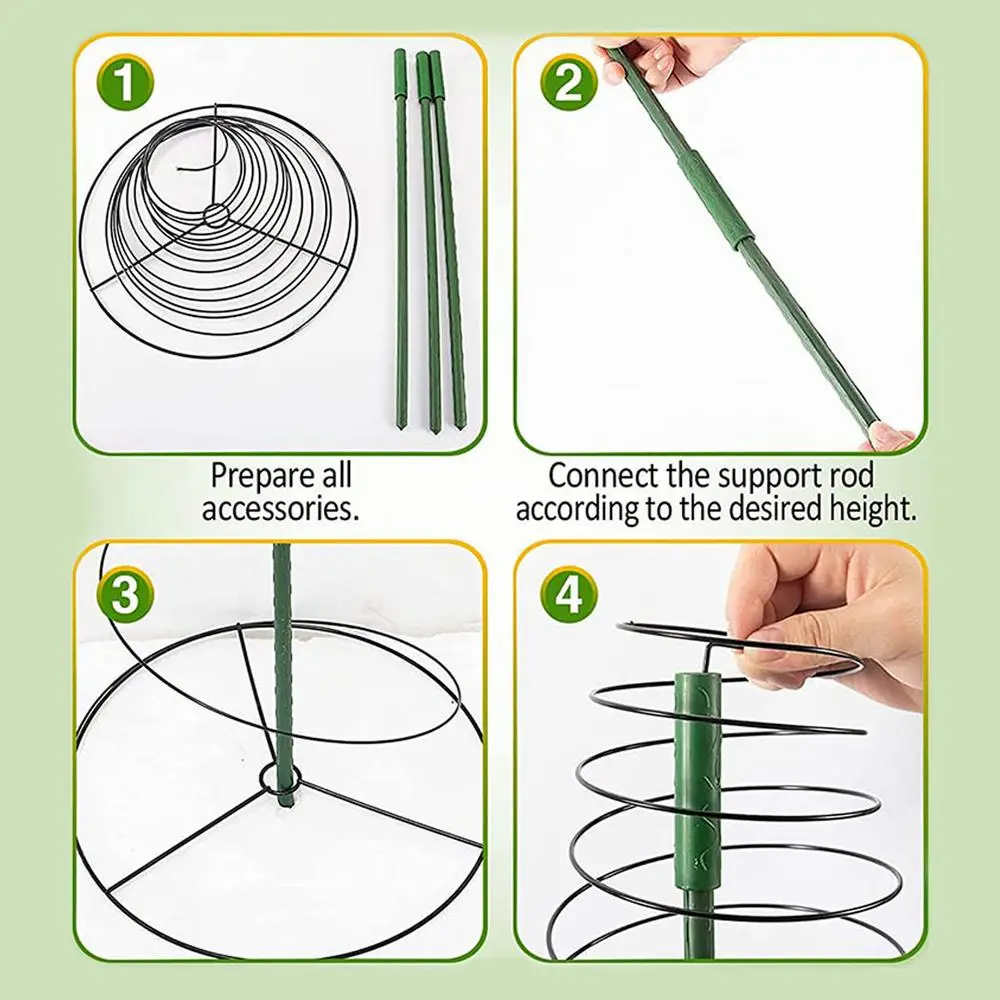 1

Prepare all accessories.

2

Connect the support rod according to the desired height.

3

4