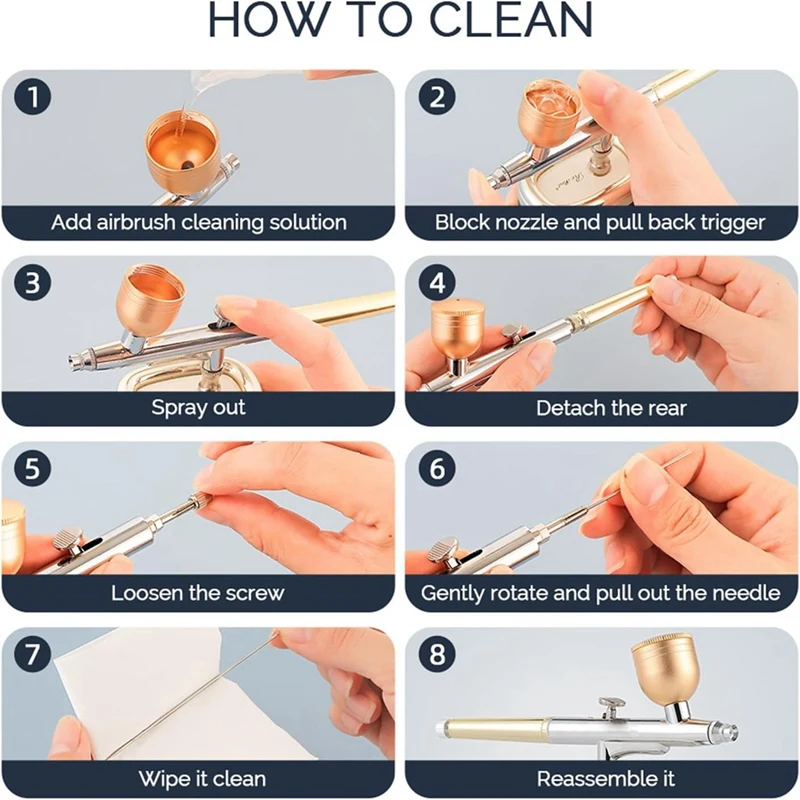 HOW TO CLEAN

1
Add airbrush cleaning solution

2
Block nozzle and pull back trigger

3
Spray out

4
Detach the rear

5
Loosen the screw

6
Gently rotate and pull out the needle

7
Wipe it clean

8
Reassemble it