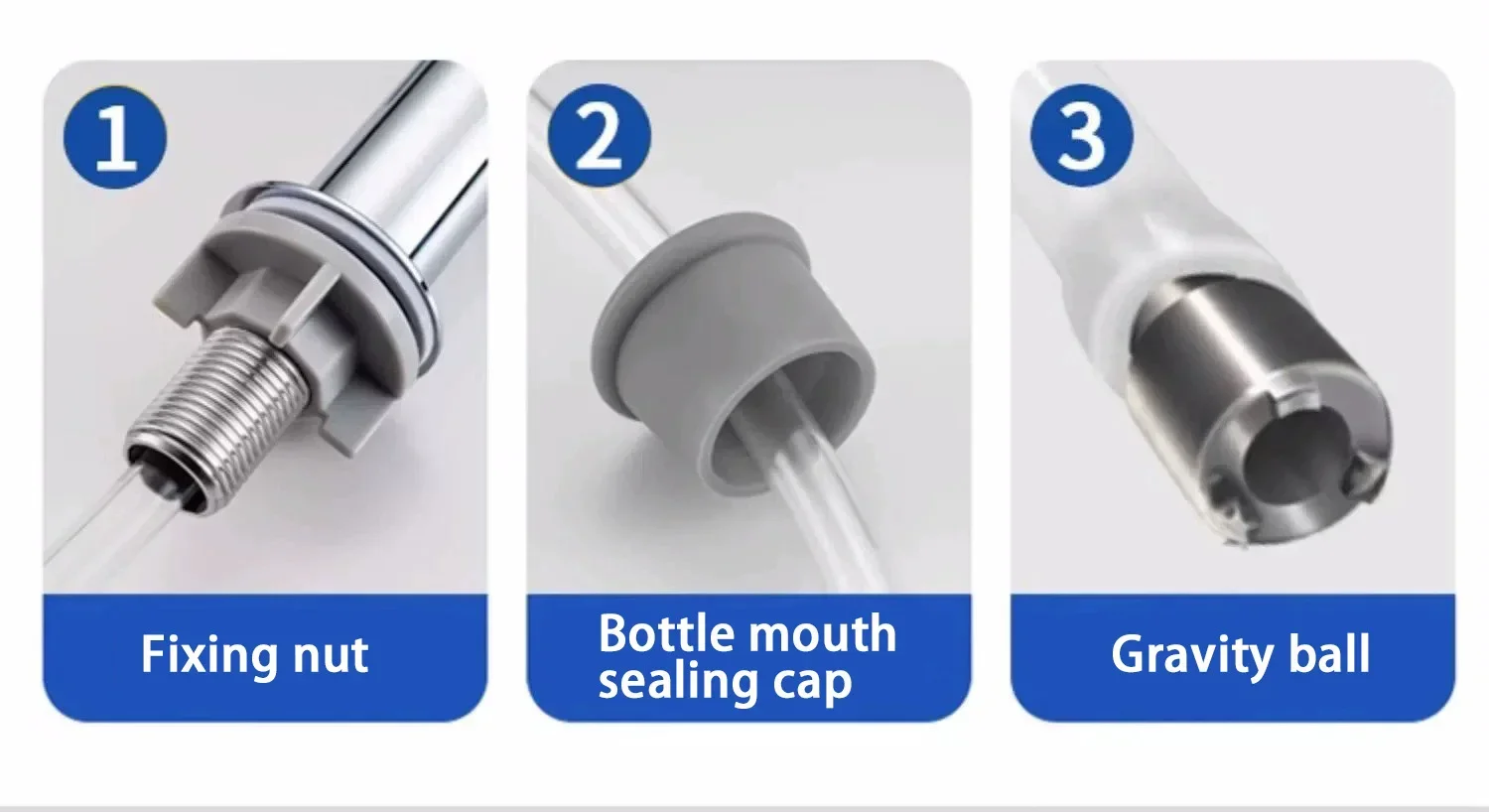 1

Fixing nut

2

Bottle mouth sealing cap

3

Gravity ball