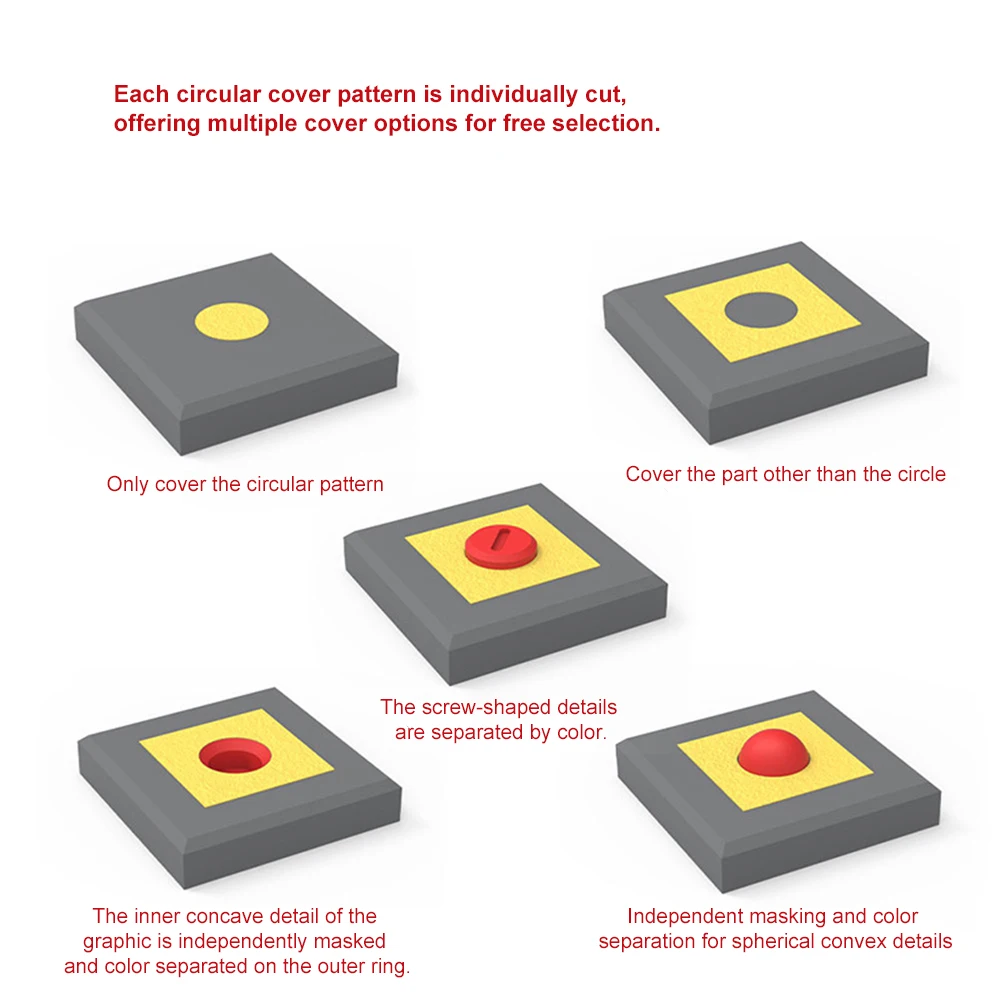 Each circular cover pattern is individually cut, offering multiple cover options for free selection.

Only cover the circular pattern

Cover the part other than the circle

The screw-shaped details are separated by color.

The inner concave detail of the graphic is independently masked and color separated on the outer ring.

Independent masking and color separation for spherical convex details