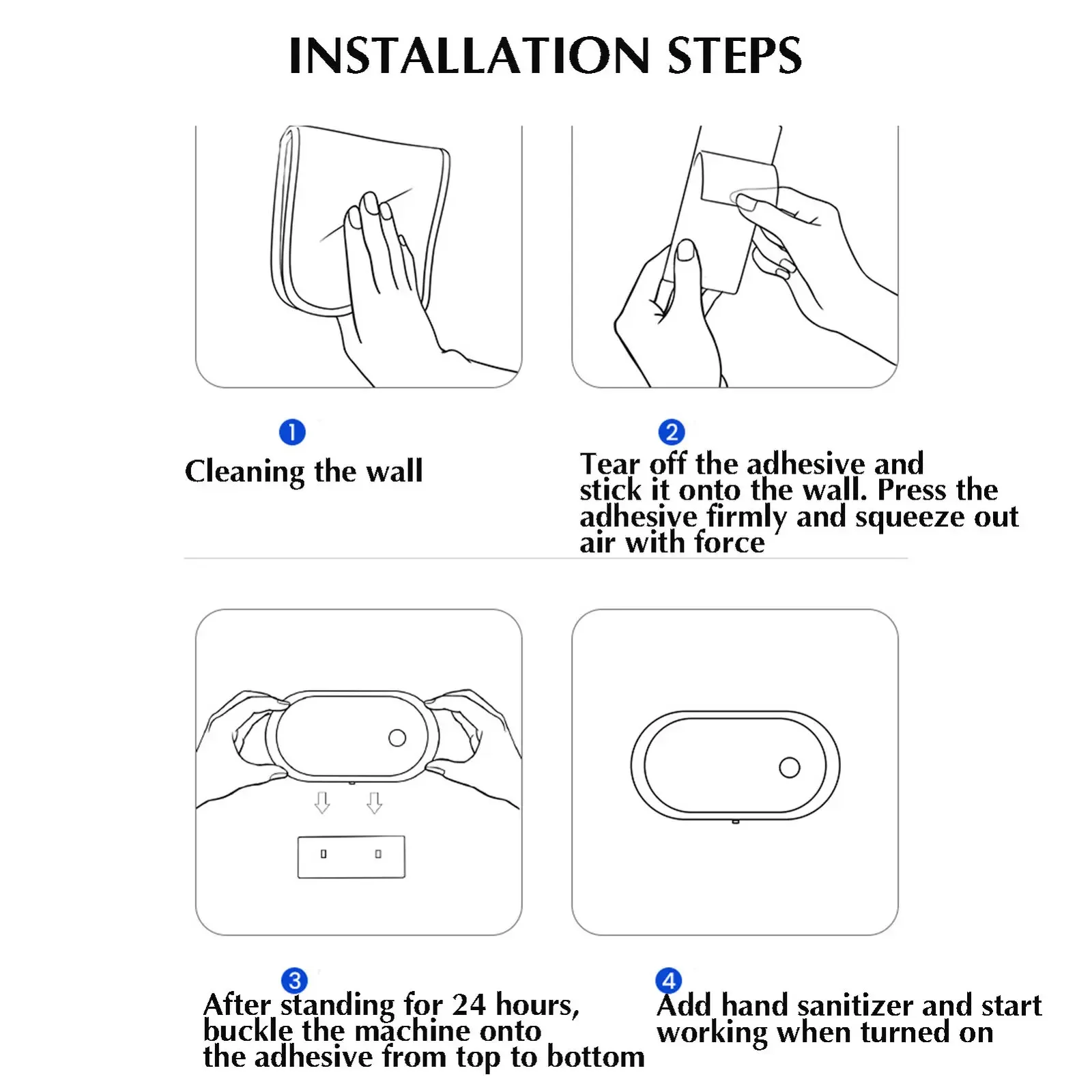 INSTALLATION STEPS

1

Cleaning the wall

2

Tear off the adhesive and stick it onto the wall. Press the adhesive firmly and squeeze out air with force

3

After standing for 24 hours, buckle the machine onto the adhesive from top to bottom

4

Add hand sanitizer and start working when turned on