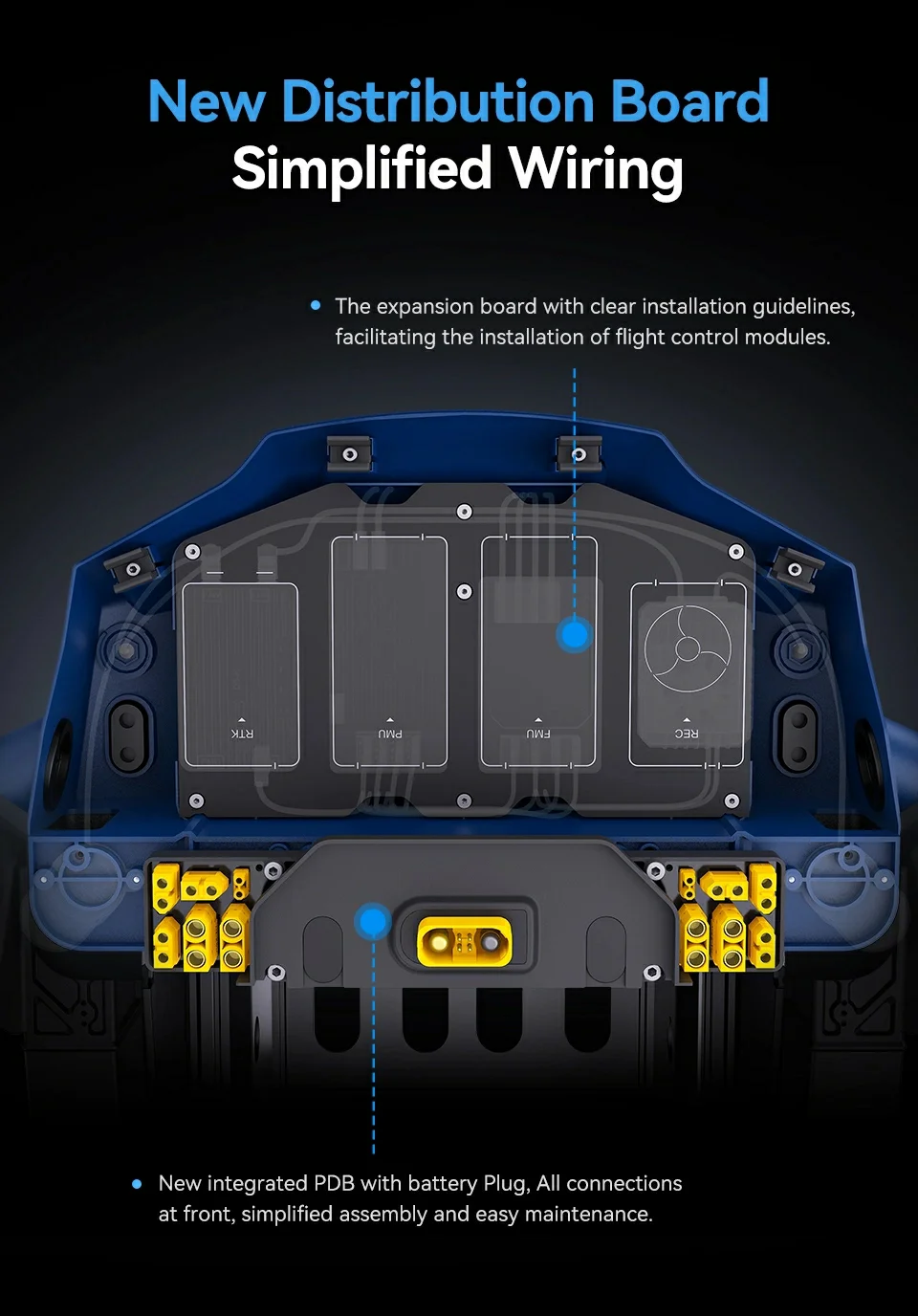 New Distribution Board
Simplified Wiring

• The expansion board with clear installation guidelines, facilitating the installation of flight control modules.

RTK
PMU
FMU
REC

• New integrated PDB with battery Plug, All connections at front, simplified assembly and easy maintenance.