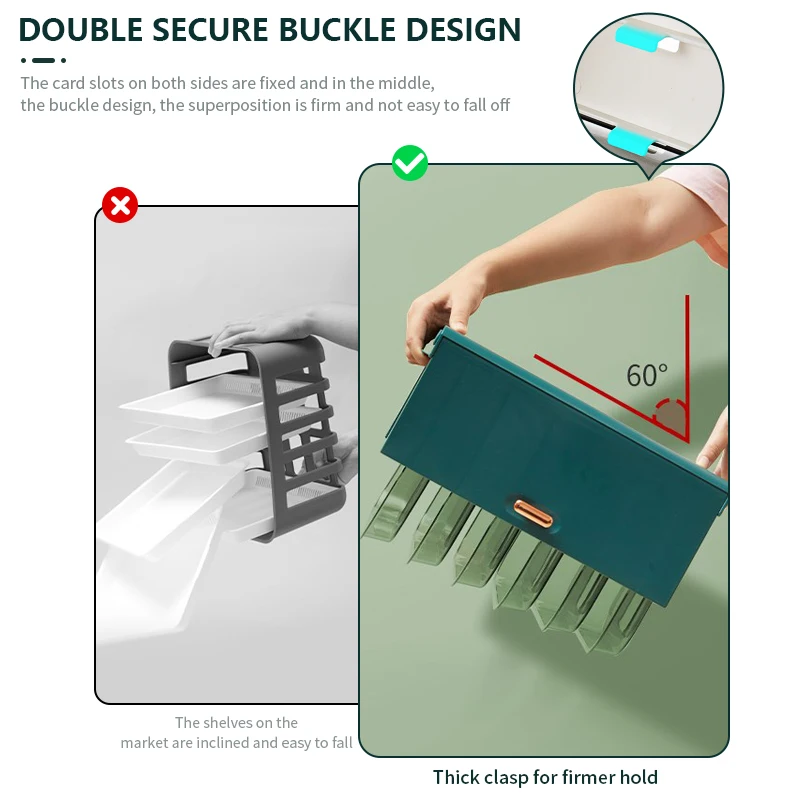 DOUBLE SECURE BUCKLE DESIGN

The card slots on both sides are fixed and in the middle, the buckle design, the superposition is firm and not easy to fall off

60°

The shelves on the market are inclined and easy to fall

Thick clasp for firmer hold