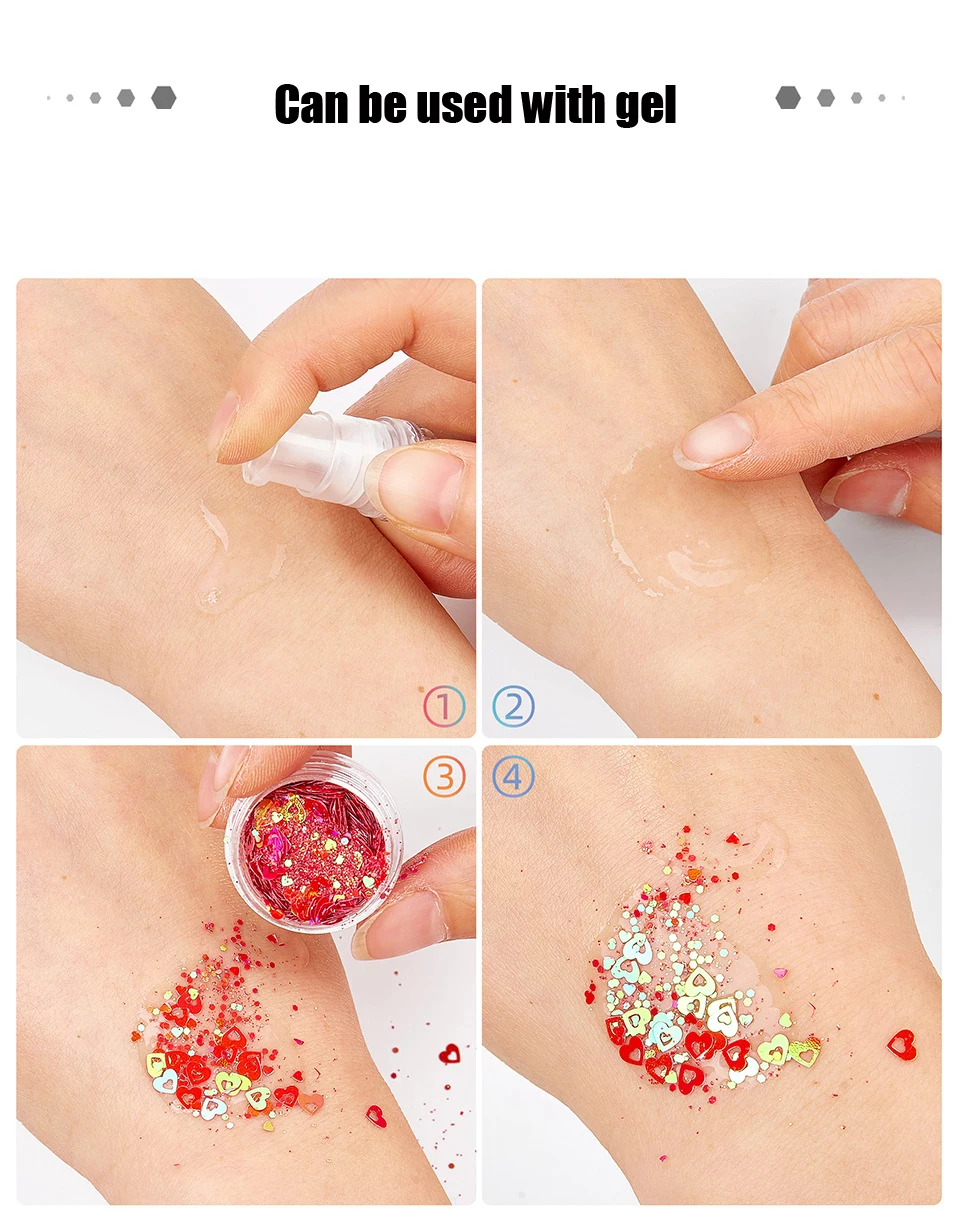 Can be used with gel

①

②

③

④