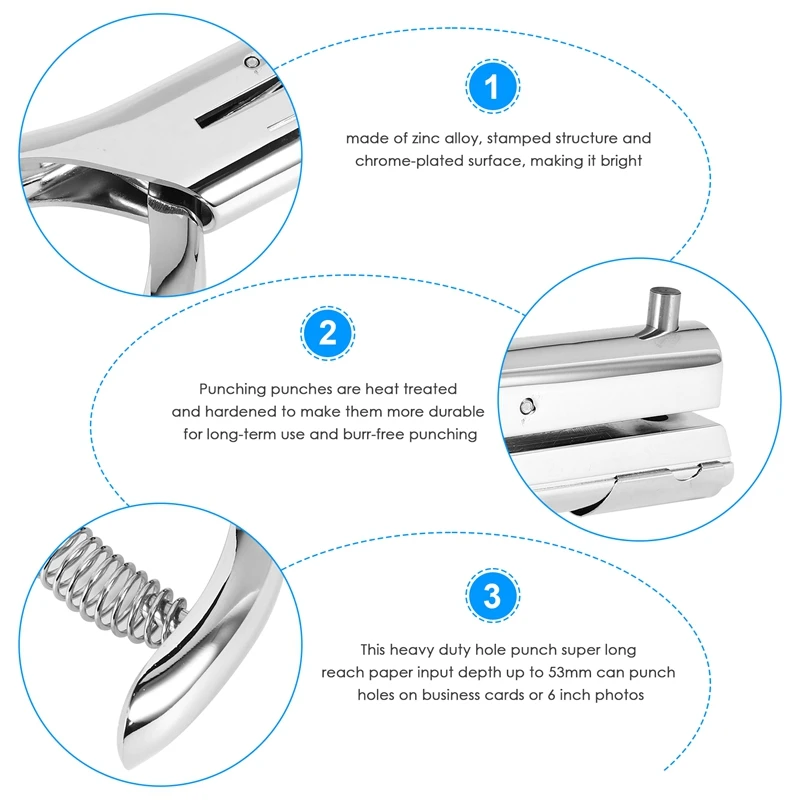 1

made of zinc alloy, stamped structure and chrome-plated surface, making it bright

2

Punching punches are heat treated and hardened to make them more durable for long-term use and burr-free punching

3

This heavy duty hole punch super long reach paper input depth up to 53mm can punch holes on business cards or 6 inch photos