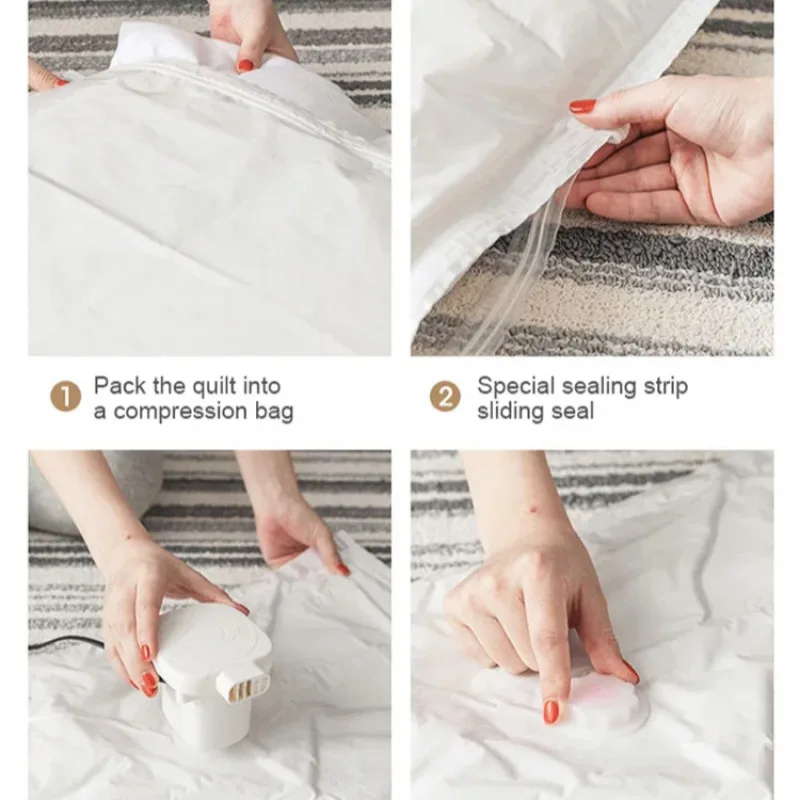 1 Pack the quilt into a compression bag

2 Special sealing strip sliding seal