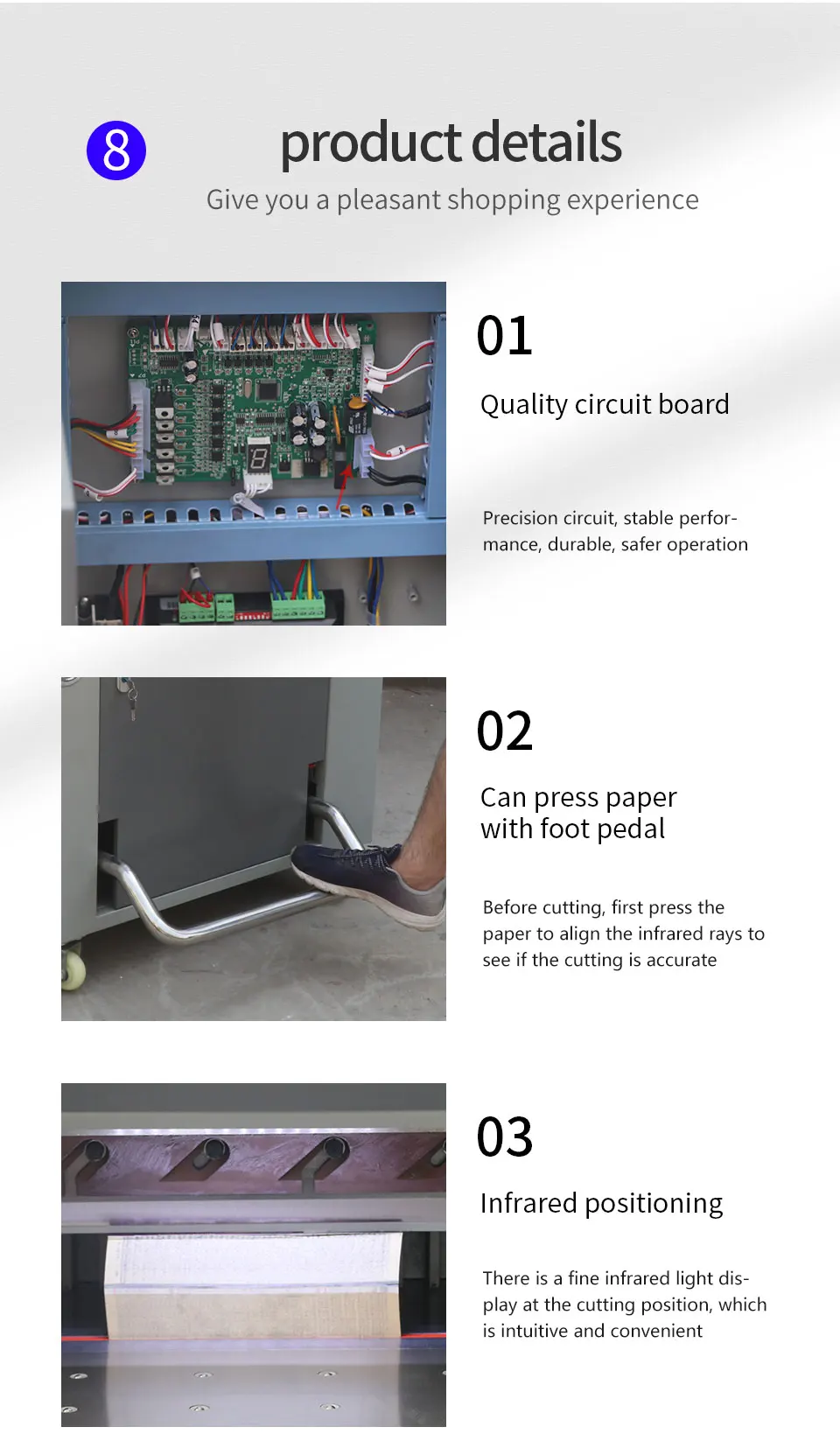 8

product details

Give you a pleasant shopping experience

01

Quality circuit board

Precision circuit, stable performance, durable, safer operation

02

Can press paper with foot pedal

Before cutting, first press the paper to align the infrared rays to see if the cutting is accurate

03

Infrared positioning

There is a fine infrared light display at the cutting position, which is intuitive and convenient