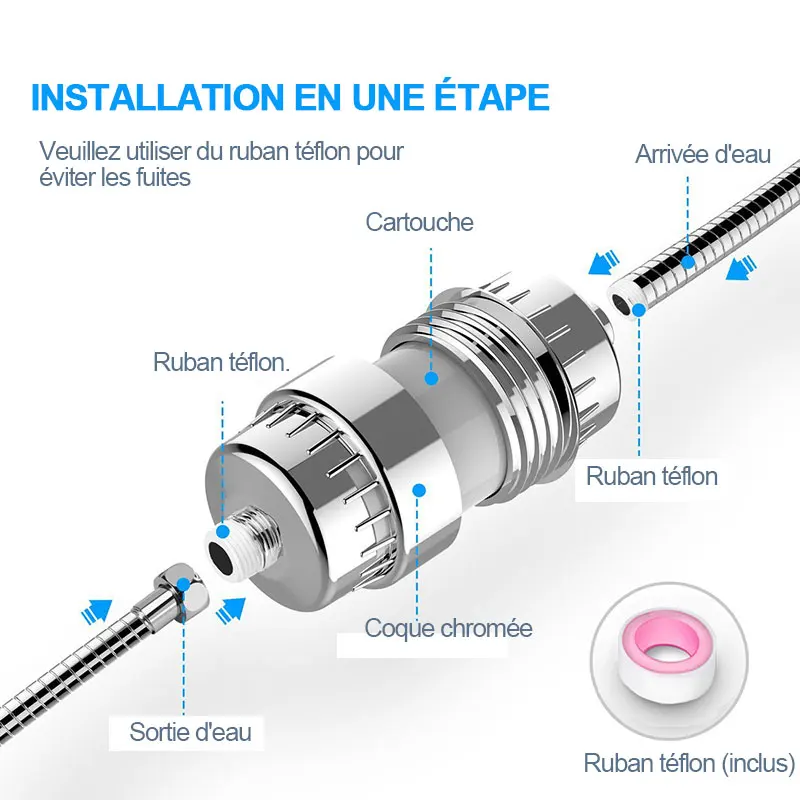 INSTALLATION EN UNE ÉTAPE

Veuillez utiliser du ruban téflon pour éviter les fuites

Arrivée d'eau

Cartouche

Ruban téflon.

Ruban téflon

Coque chromée

Sortie d'eau

Ruban téflon (inclus)