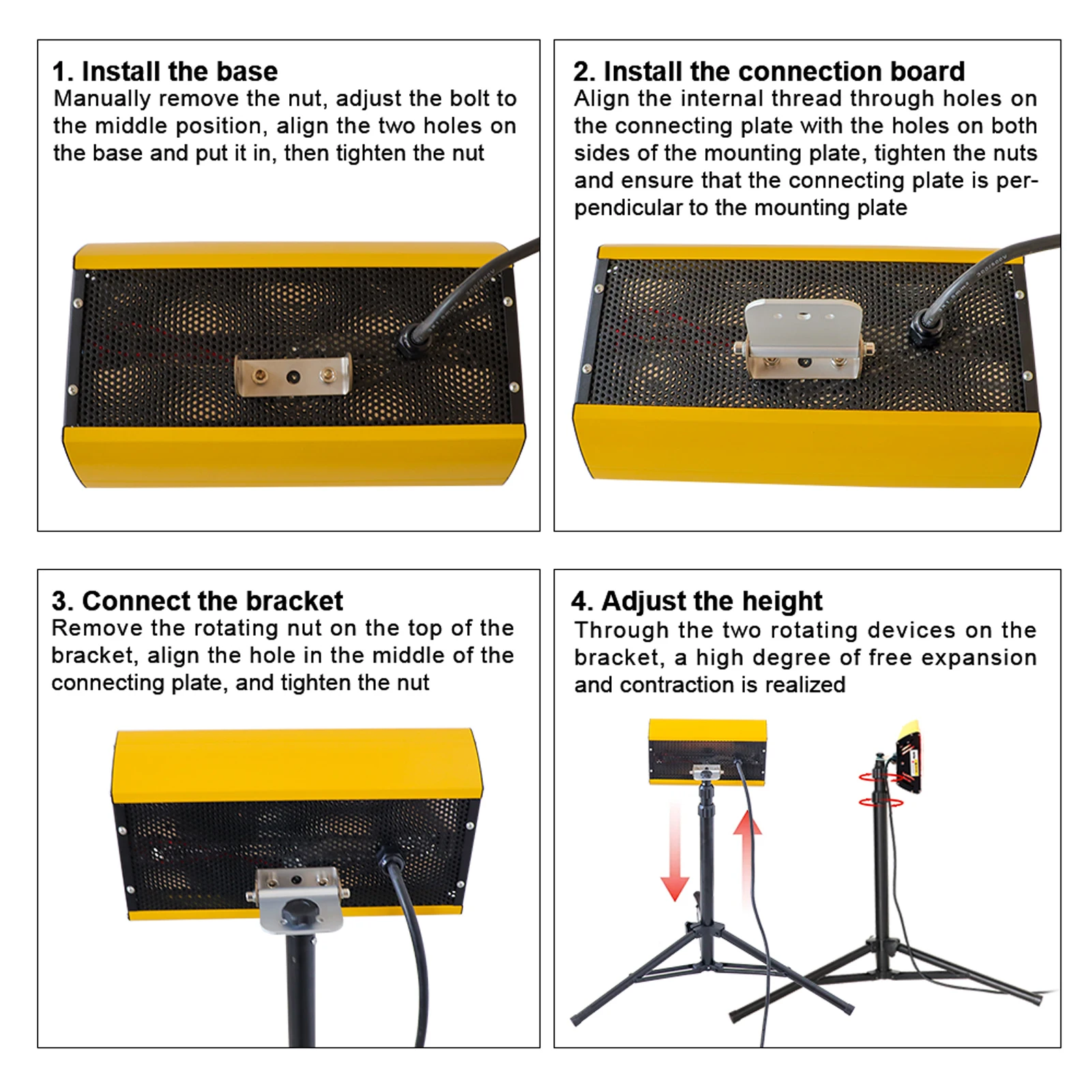 1. Install the base
Manually remove the nut, adjust the bolt to the middle position, align the two holes on the base and put it in, then tighten the nut

2. Install the connection board
Align the internal thread through holes on the connecting plate with the holes on both sides of the mounting plate, tighten the nuts and ensure that the connecting plate is perpendicular to the mounting plate

3. Connect the bracket
Remove the rotating nut on the top of the bracket, align the hole in the middle of the connecting plate, and tighten the nut

4. Adjust the height
Through the two rotating devices on the bracket, a high degree of free expansion and contraction is realized