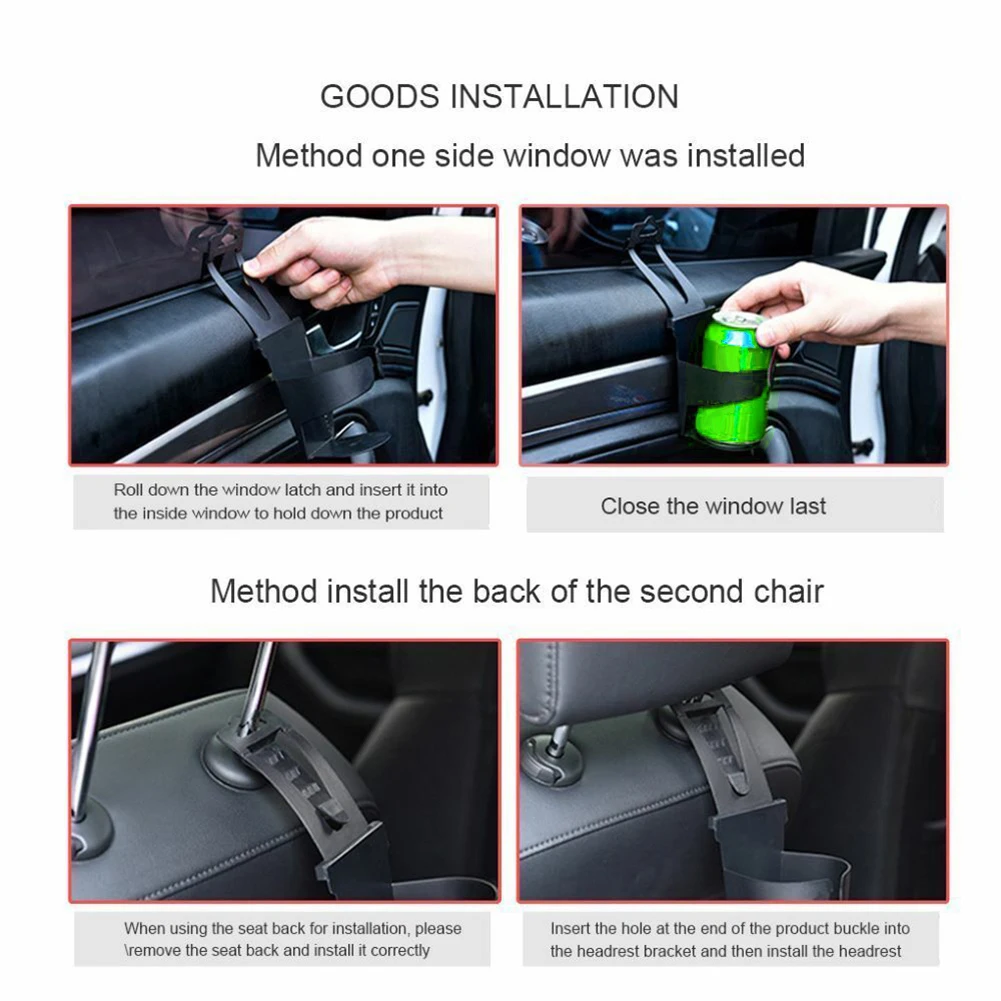 GOODS INSTALLATION

Method one side window was installed

Roll down the window latch and insert it into the inside window to hold down the product

Close the window last

Method install the back of the second chair

When using the seat back for installation, please \remove the seat back and install it correctly

Insert the hole at the end of the product buckle into the headrest bracket and then install the headrest