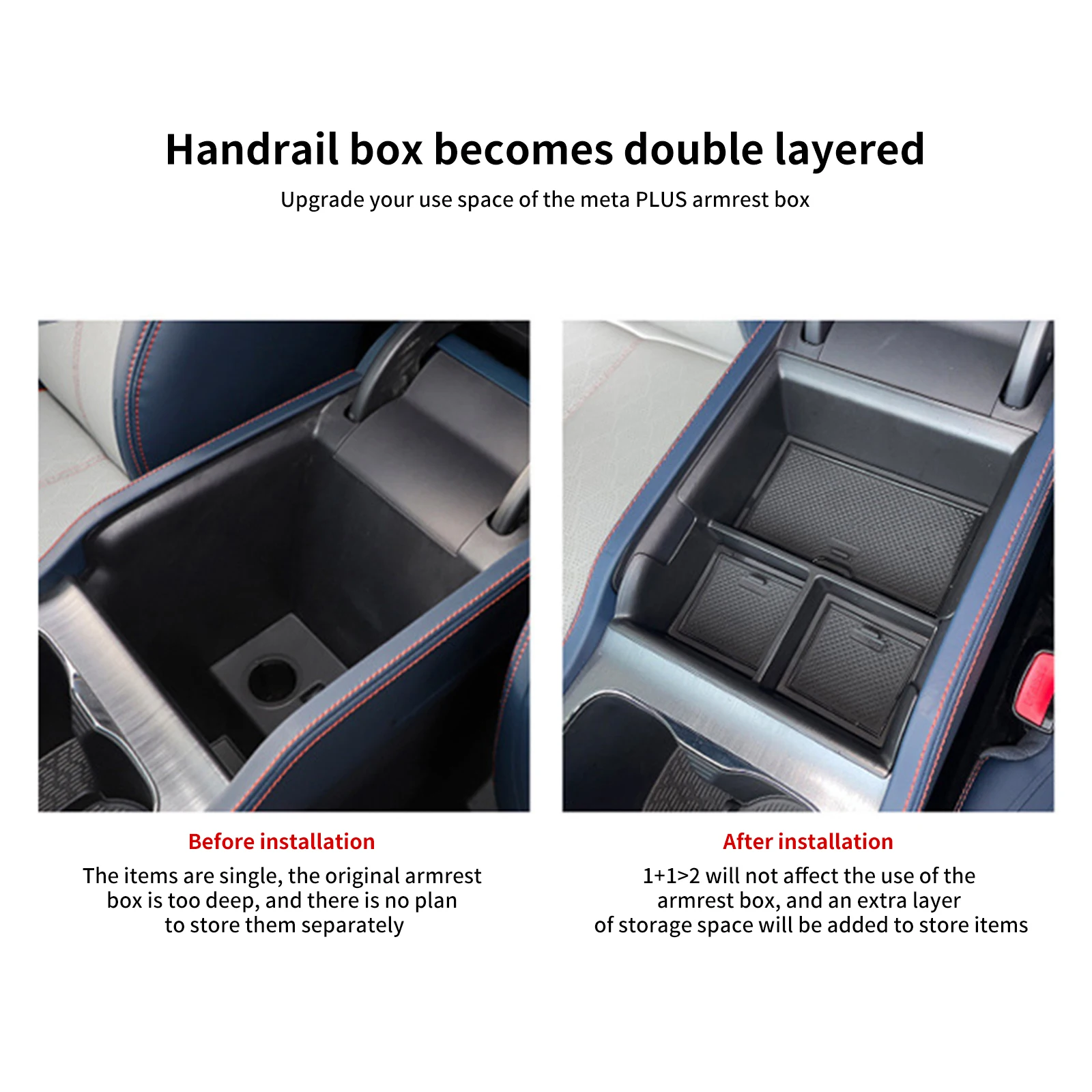 Handrail box becomes double layered

Upgrade your use space of the meta PLUS armrest box

Before installation

The items are single, the original armrest box is too deep, and there is no plan to store them separately

After installation

1+1>2 will not affect the use of the armrest box, and an extra layer of storage space will be added to store items