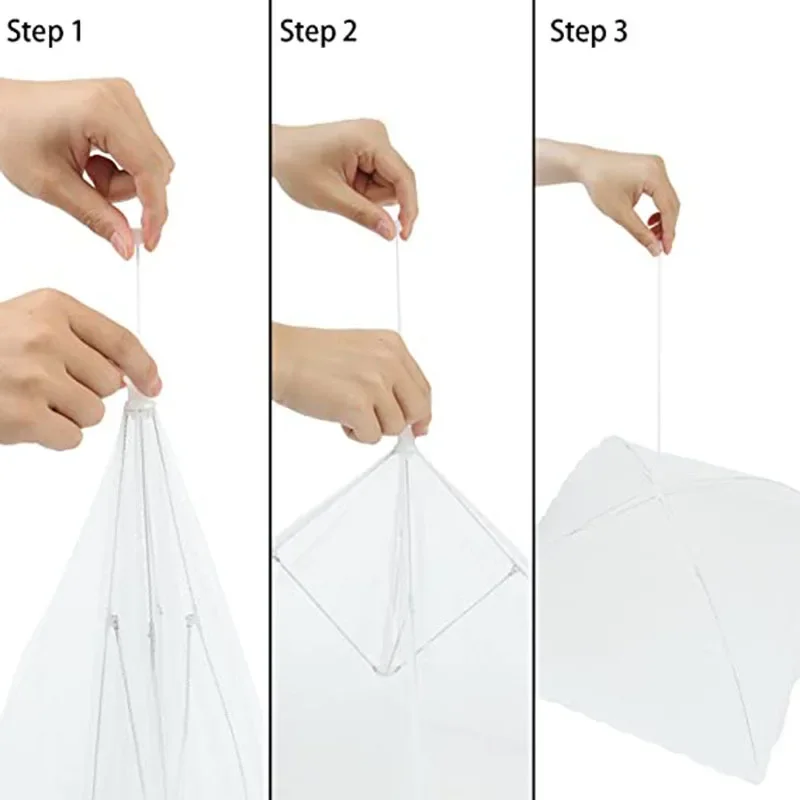 Step 1

Step 2

Step 3