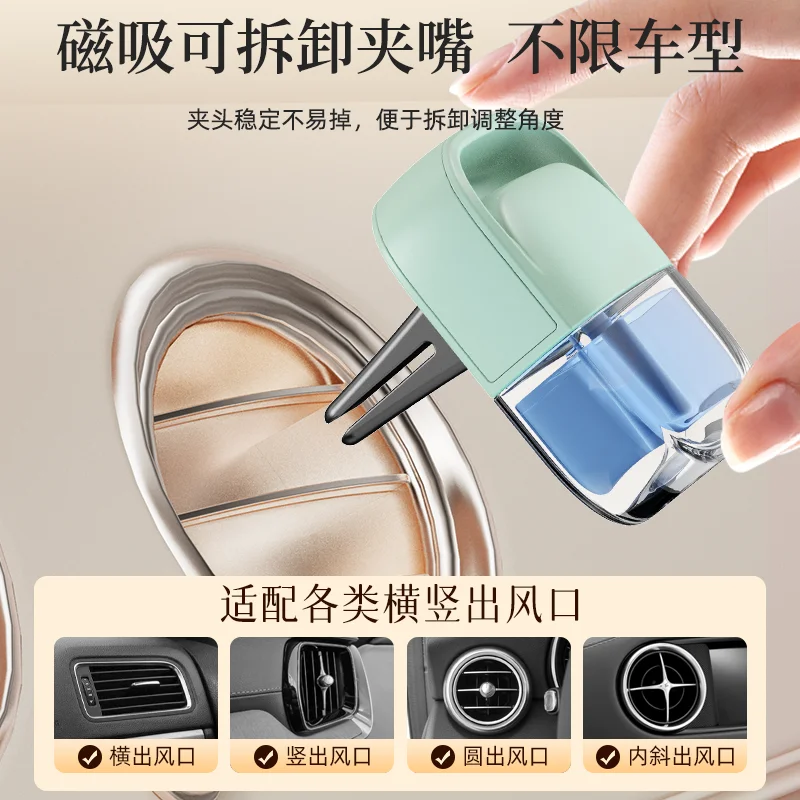 磁吸可拆卸夹嘴 不限车型

夹头稳定不易掉，便于拆卸调整角度

适配各类横竖出风口

横出风口
竖出风口
圆出风口
内斜出风口