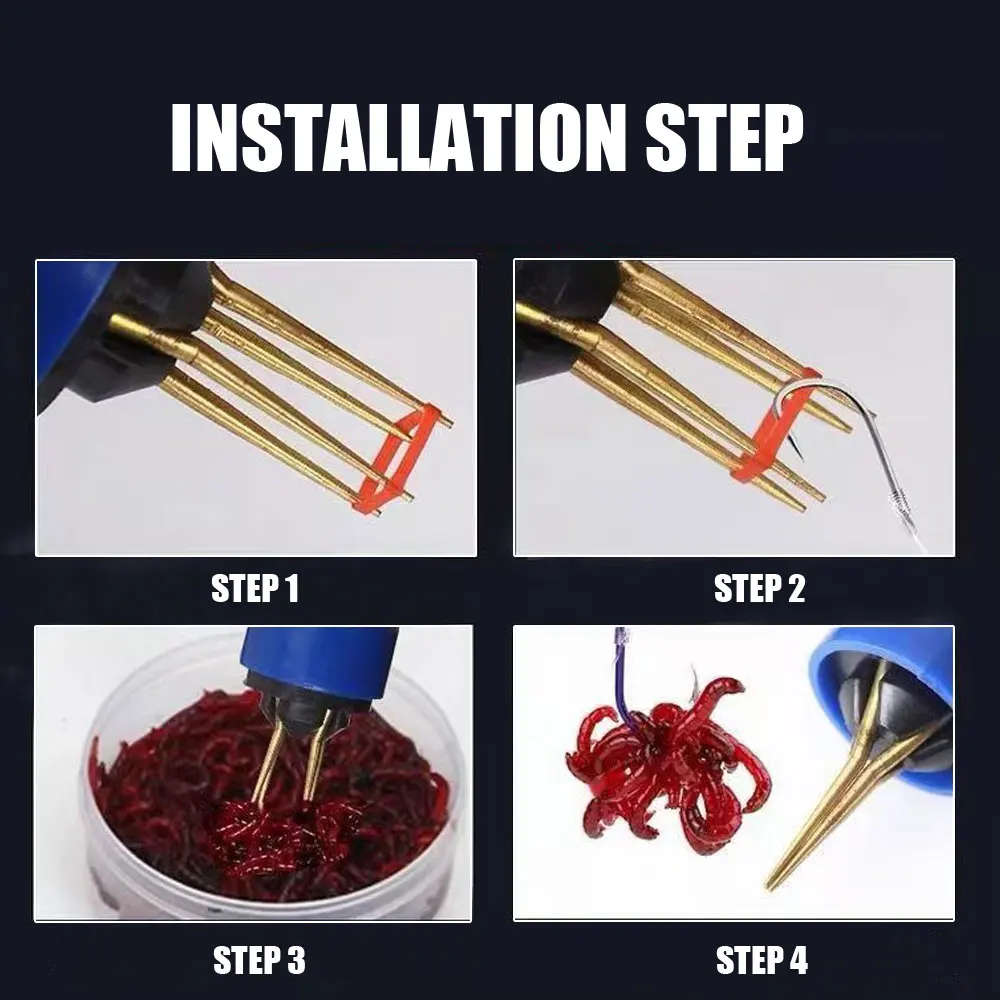 INSTALLATION STEP

STEP 1

STEP 2

STEP 3

STEP 4