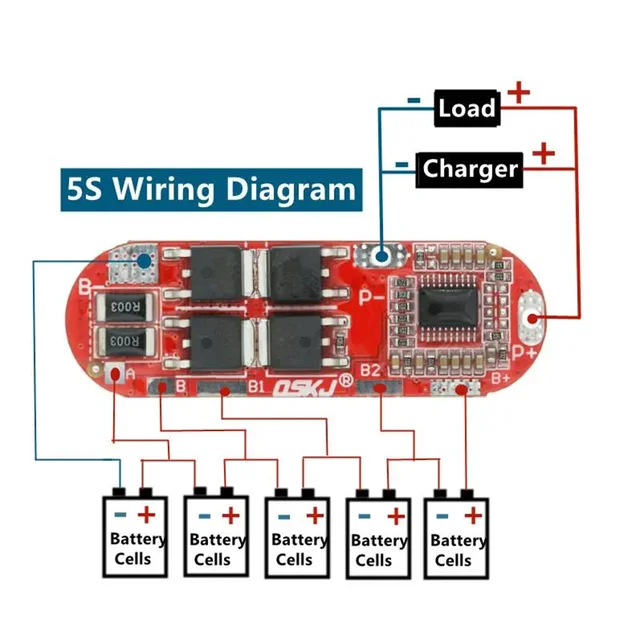 - Load +

- Charger +

5S Wiring Diagram

B-
R003
R003
P-
P+
A
B
B1
QSKJ®
B2
B+

- + Battery Cells

- + Battery Cells

- + Battery Cells

- + Battery Cells

- + Battery Cells