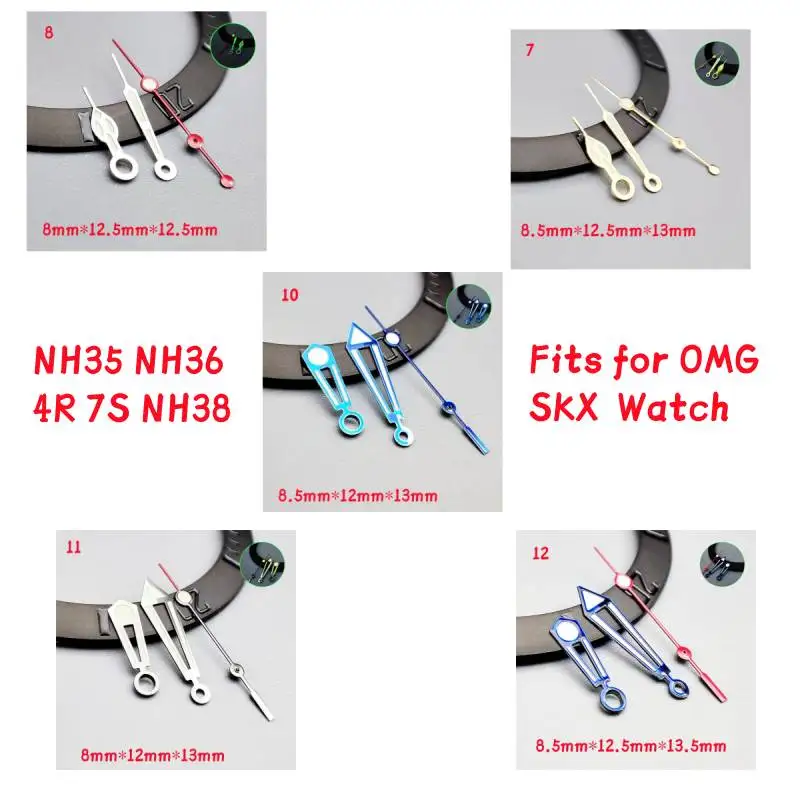 8

8mm*12.5mm*12.5mm

7

8.5mm*12.5mm*13mm

NH35 NH36
4R 7S NH38

10

8.5mm*12mm*13mm

Fits for OMG
SKX Watch

11

8mm*12mm*13mm

12

8.5mm*12.5mm*13.5mm