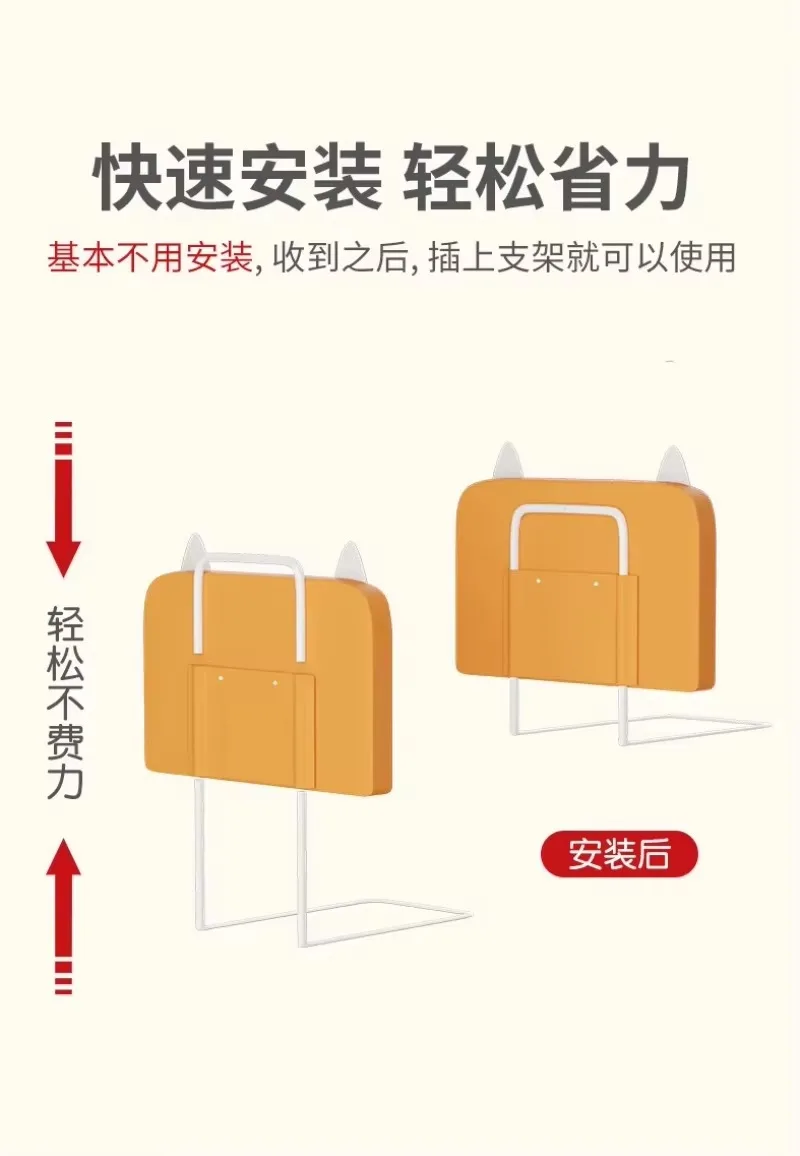 快速安装 轻松省力

基本不用安装, 收到之后, 插上支架就可以使用

轻松不费力

安装后