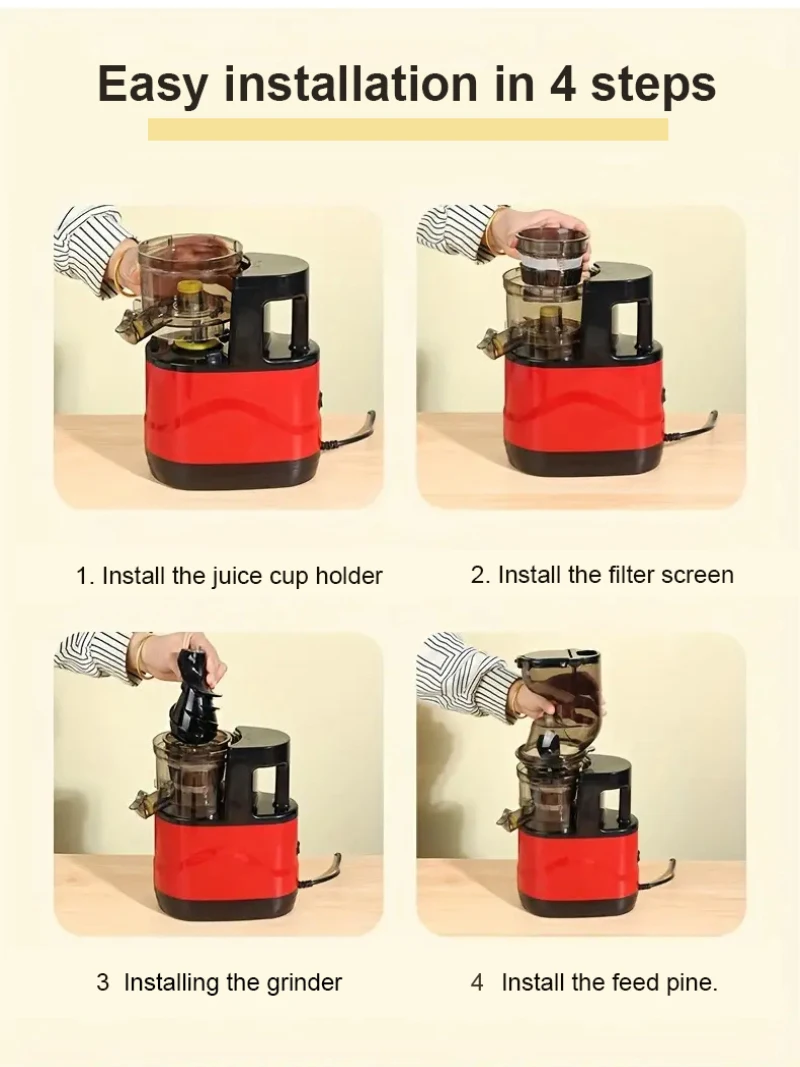 Easy installation in 4 steps

1. Install the juice cup holder

2. Install the filter screen

3 Installing the grinder

4 Install the feed pine.