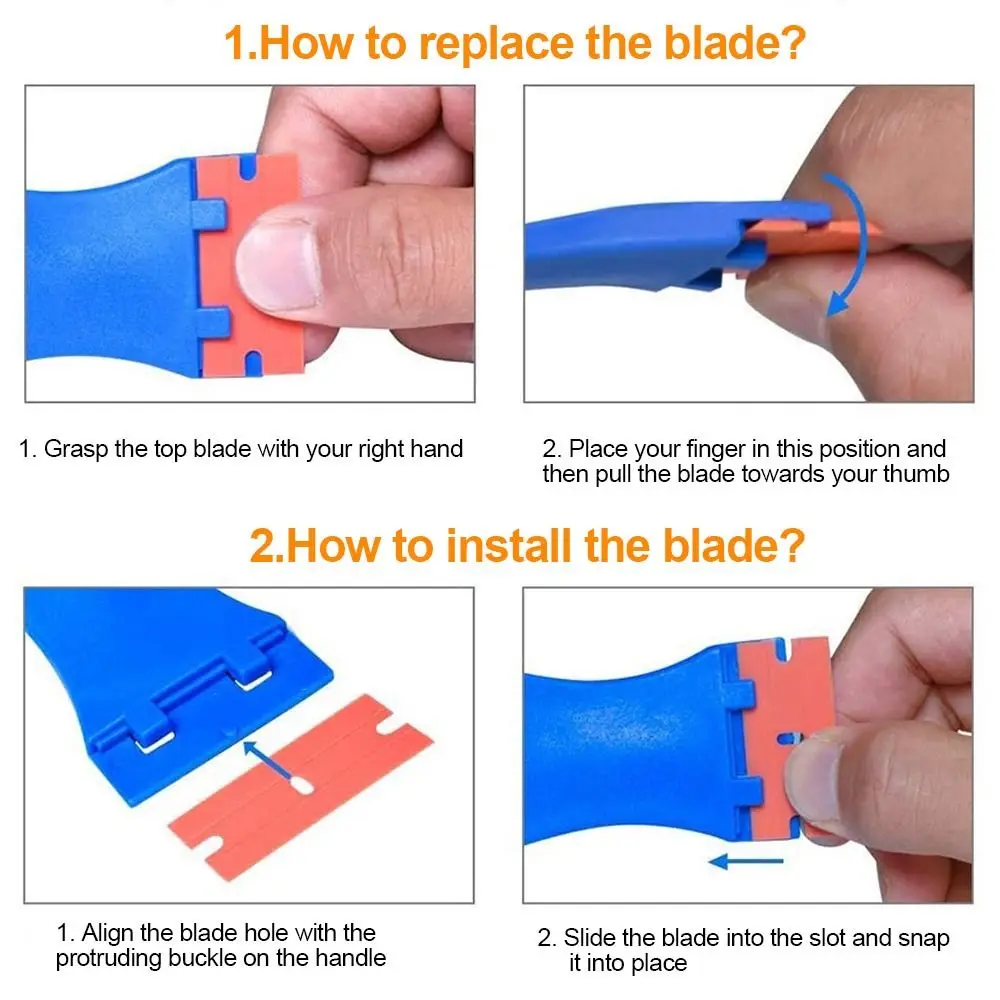 1.How to replace the blade?

1. Grasp the top blade with your right hand

2. Place your finger in this position and then pull the blade towards your thumb

2.How to install the blade?

1. Align the blade hole with the protruding buckle on the handle

2. Slide the blade into the slot and snap it into place