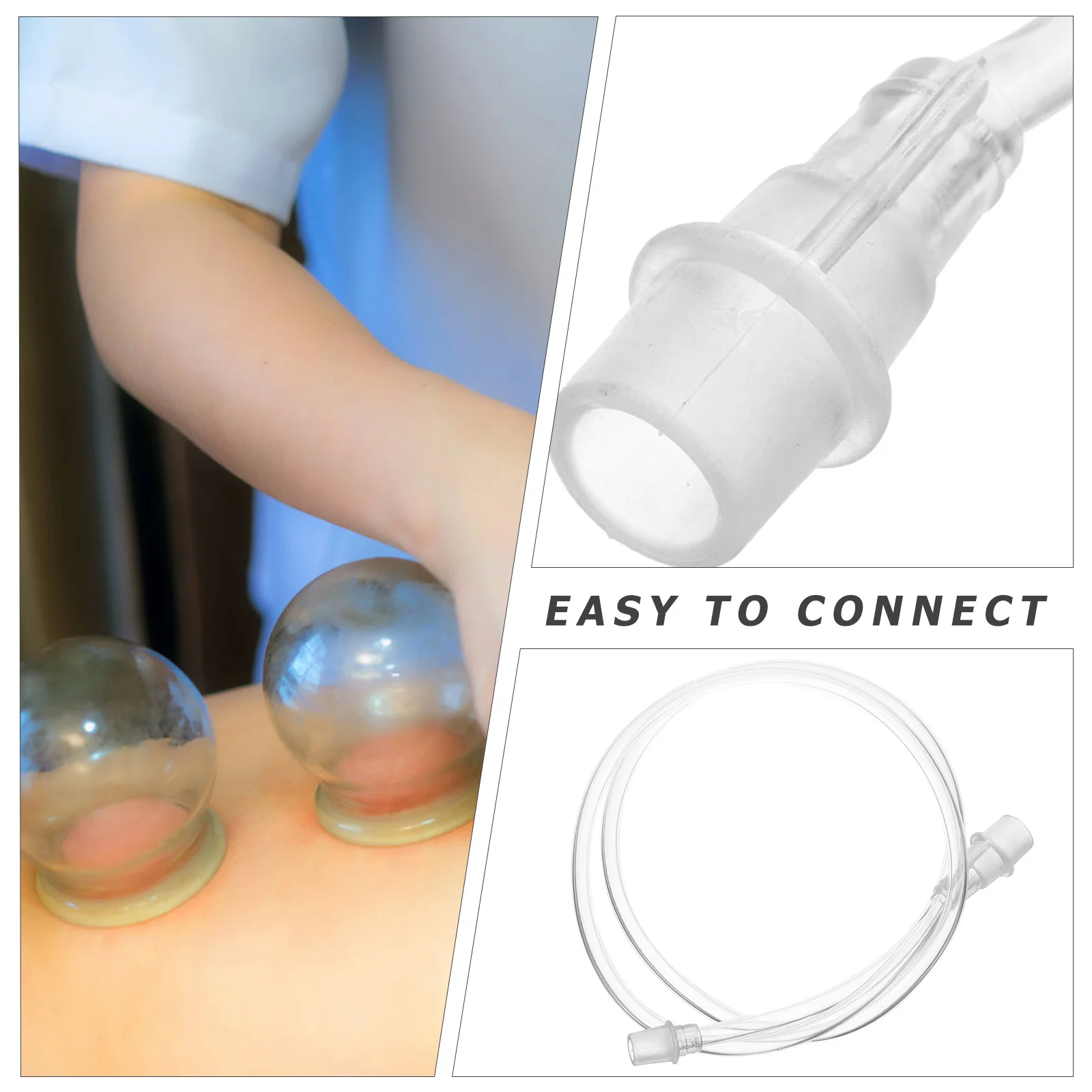 EASY TO CONNECT