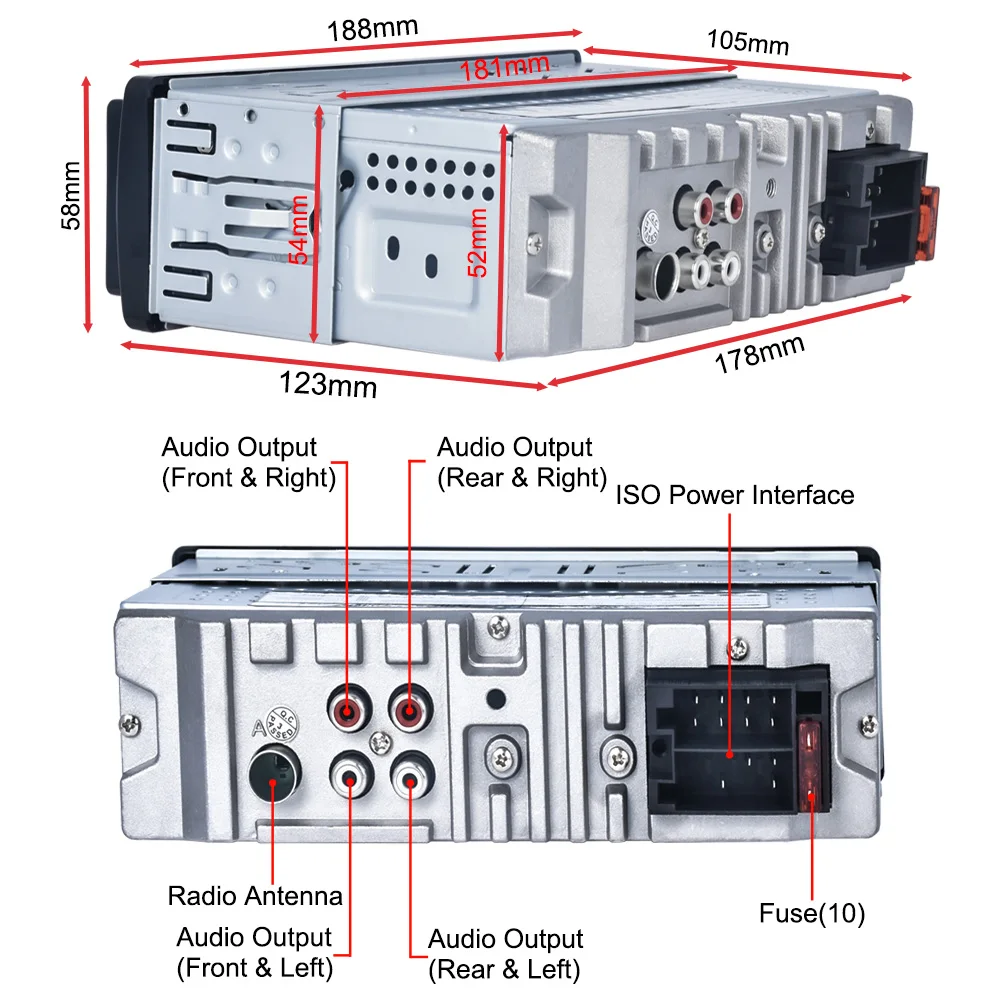 188mm
105mm
181mm
58mm
54mm
52mm
123mm
178mm

Audio Output
(Front & Right)

Audio Output
(Rear & Right)

ISO Power Interface

Radio Antenna

Audio Output
(Front & Left)

Audio Output
(Rear & Left)

Fuse(10)