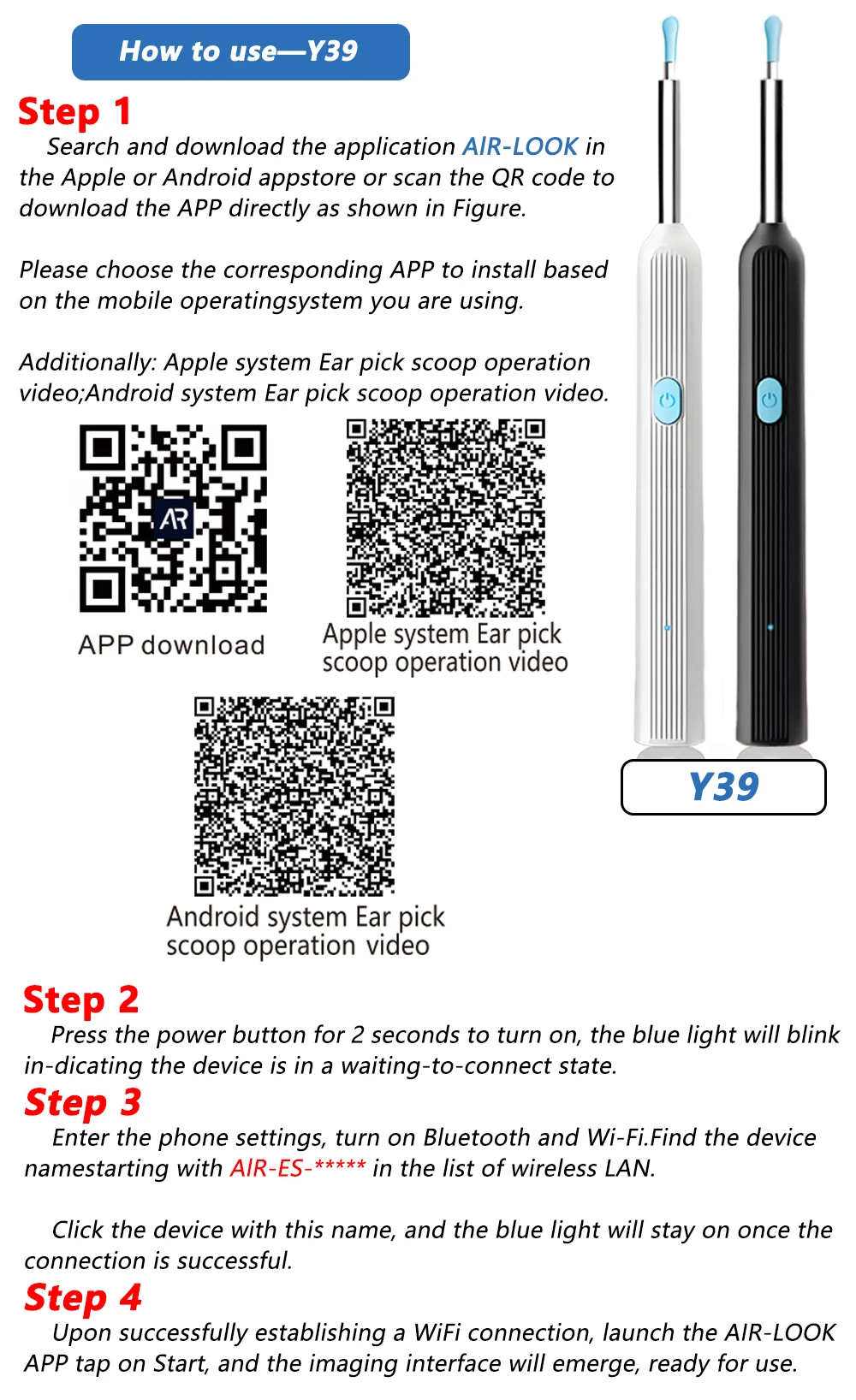 How to use—Y39

Step 1
Search and download the application AIR-LOOK in the Apple or Android appstore or scan the QR code to download the APP directly as shown in Figure.

Please choose the corresponding APP to install based on the mobile operatingsystem you are using.

Additionally: Apple system Ear pick scoop operation video;Android system Ear pick scoop operation video.

AR

APP download

Apple system Ear pick scoop operation video

Android system Ear pick scoop operation video

Y39

Step 2
Press the power button for 2 seconds to turn on, the blue light will blink in-dicating the device is in a waiting-to-connect state.

Step 3
Enter the phone settings, turn on Bluetooth and Wi-Fi.Find the device namestarting with AIR-ES-***** in the list of wireless LAN.

Click the device with this name, and the blue light will stay on once the connection is successful.

Step 4
Upon successfully establishing a WiFi connection, launch the AIR-LOOK APP tap on Start, and the imaging interface will emerge, ready for use.