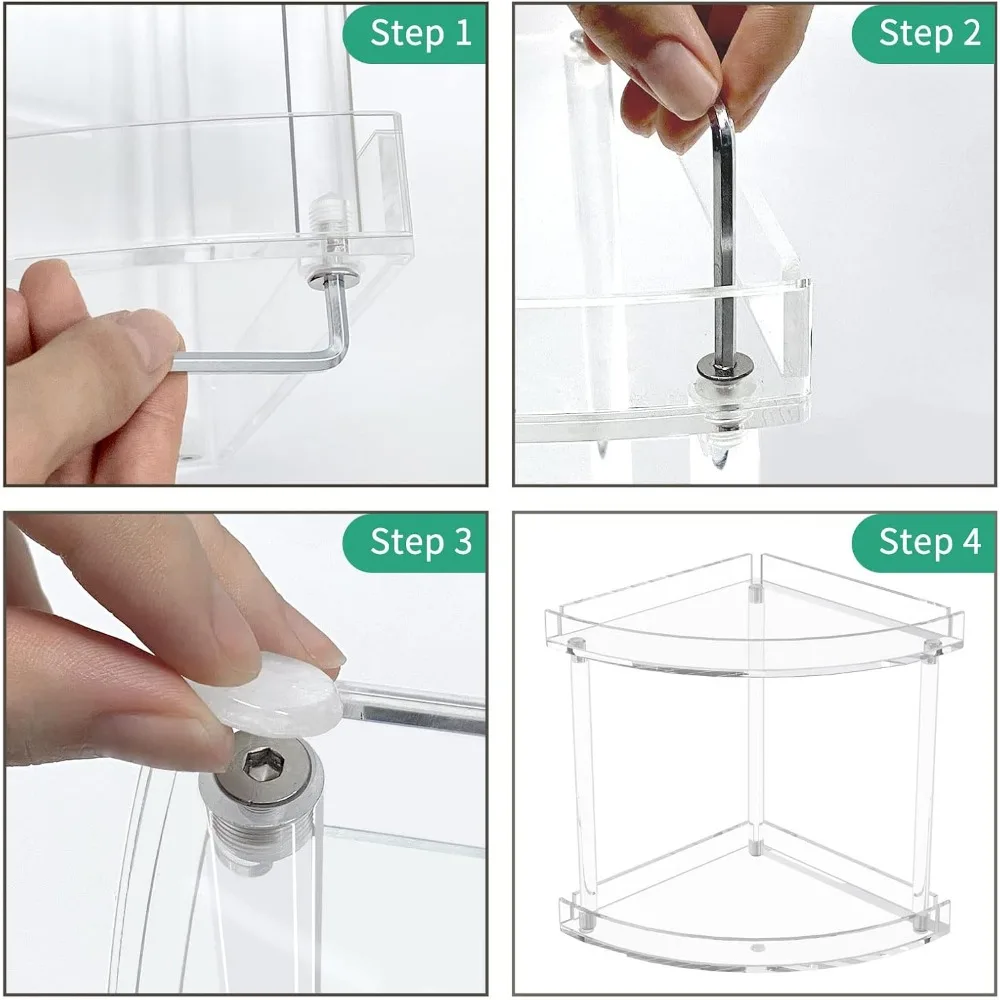 Step 1

Step 2

Step 3

Step 4