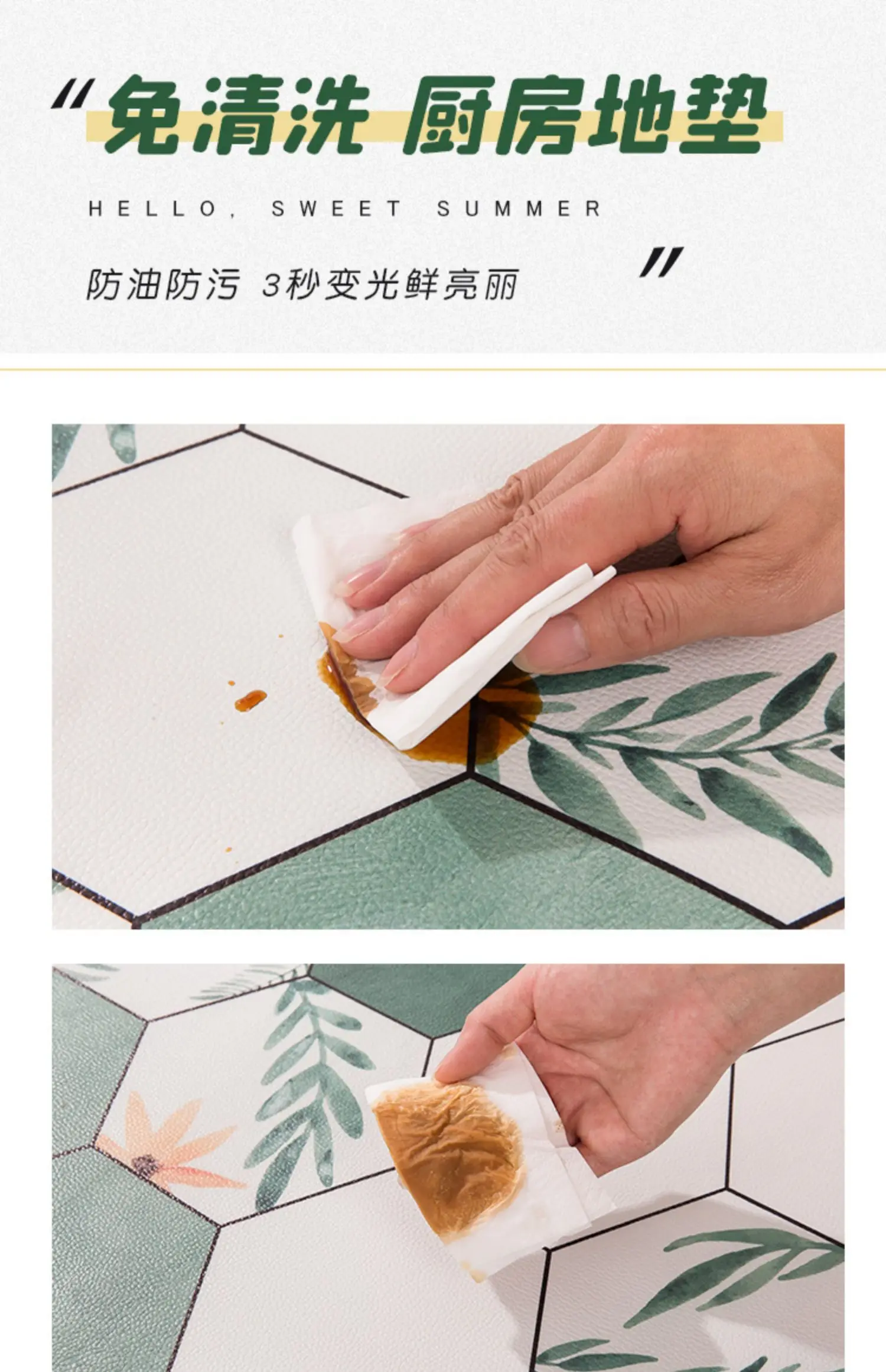 “免清洗 厨房地垫

HELLO, SWEET SUMMER

防油防污 3秒变光鲜亮丽 ”